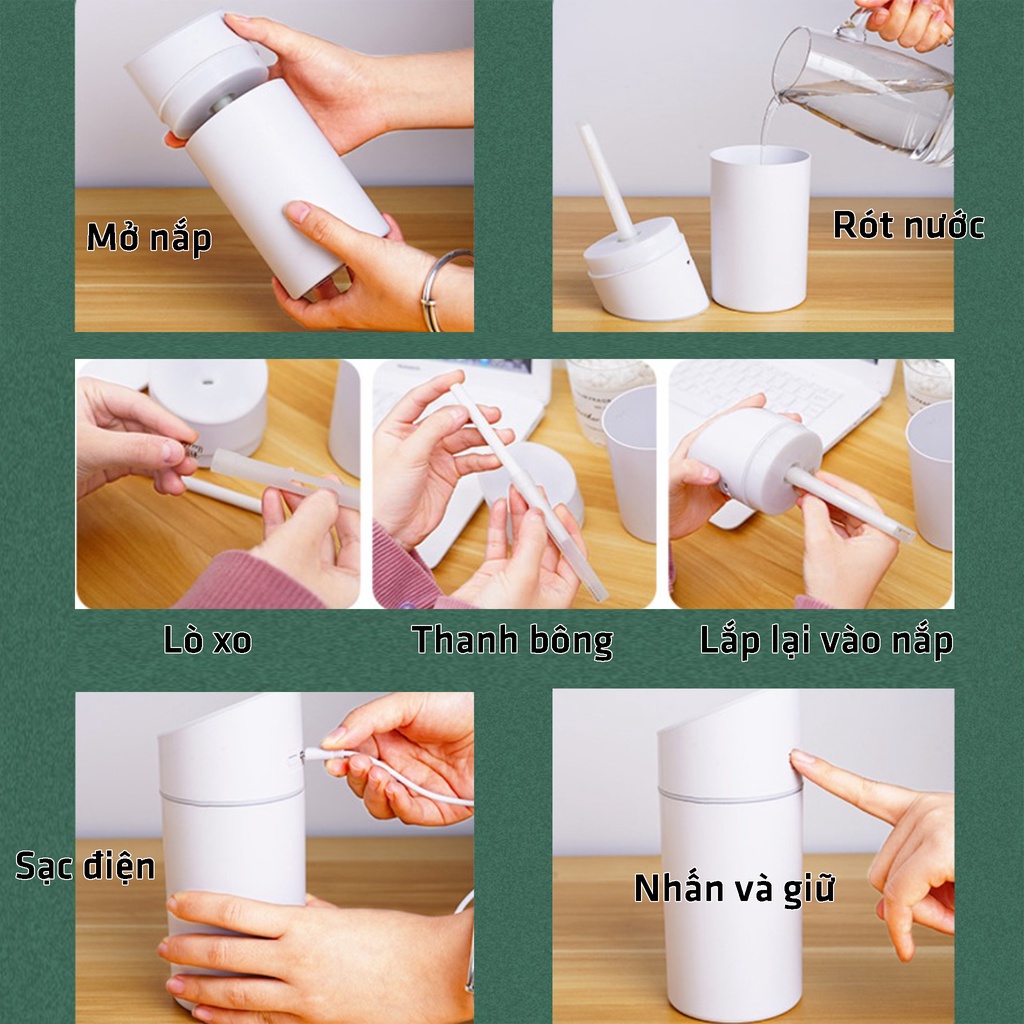 Mở nắp

Rót nước

Lò xo

Thanh bông

Lắp lại vào nắp

Sạc điện

Nhấn và giữ