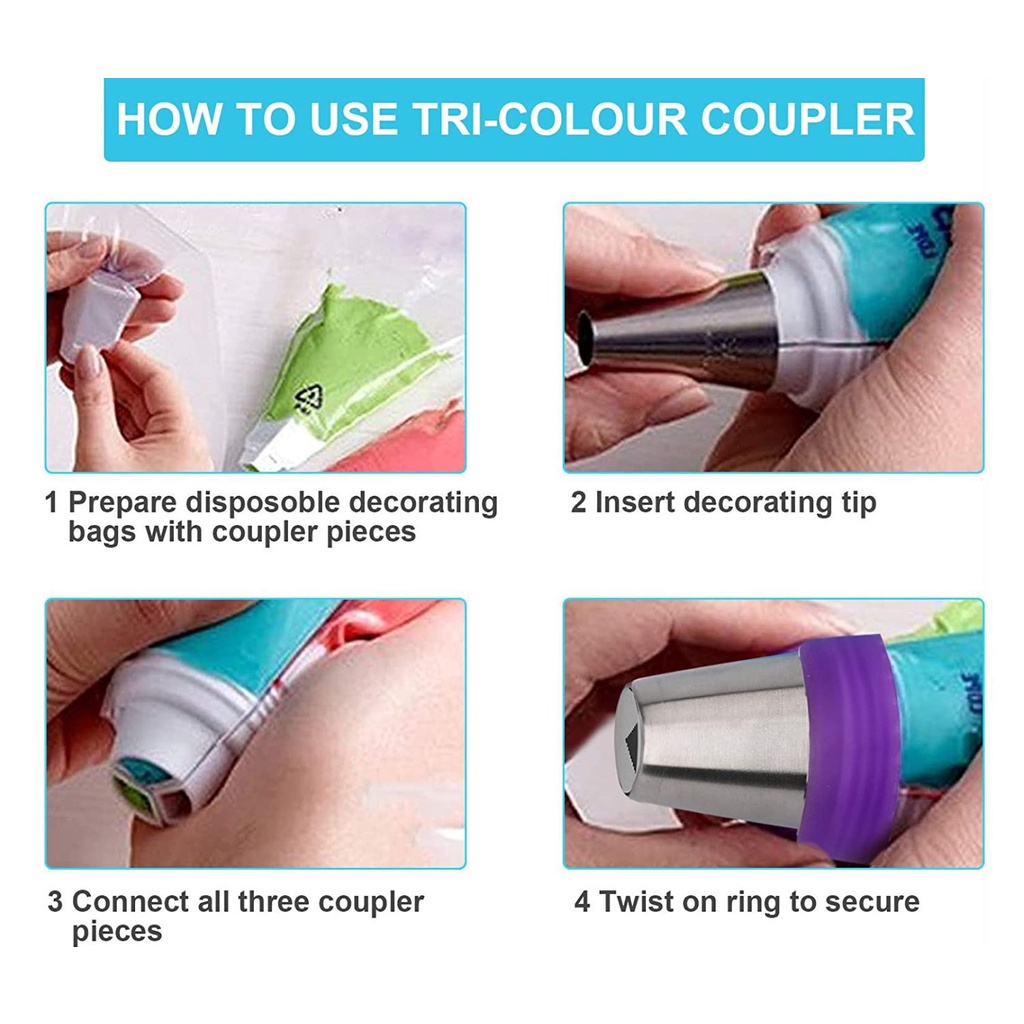 HOW TO USE TRI-COLOUR COUPLER

1 Prepare disposoble decorating bags with coupler pieces

2 Insert decorating tip

3 Connect all three coupler pieces

4 Twist on ring to secure