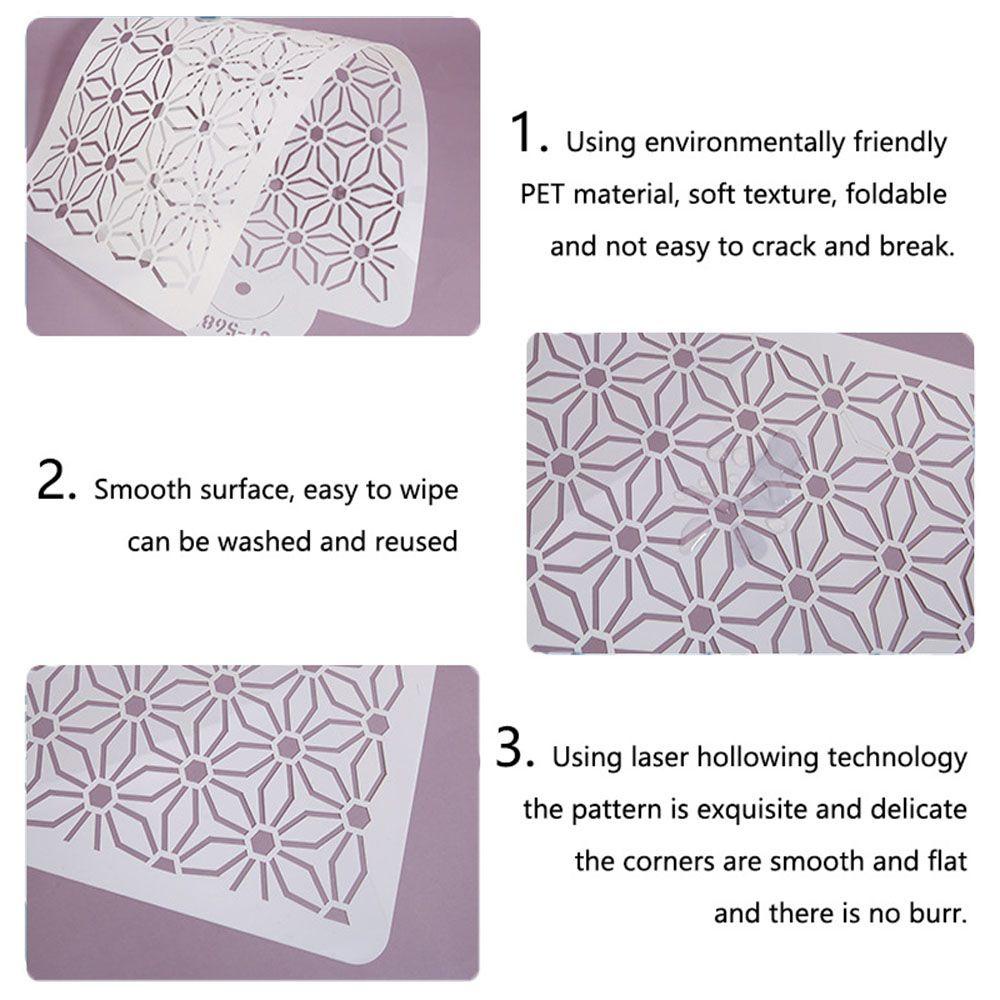 1. Using environmentally friendly PET material, soft texture, foldable and not easy to crack and break.

2. Smooth surface, easy to wipe can be washed and reused

3. Using laser hollowing technology the pattern is exquisite and delicate the corners are smooth and flat and there is no burr.