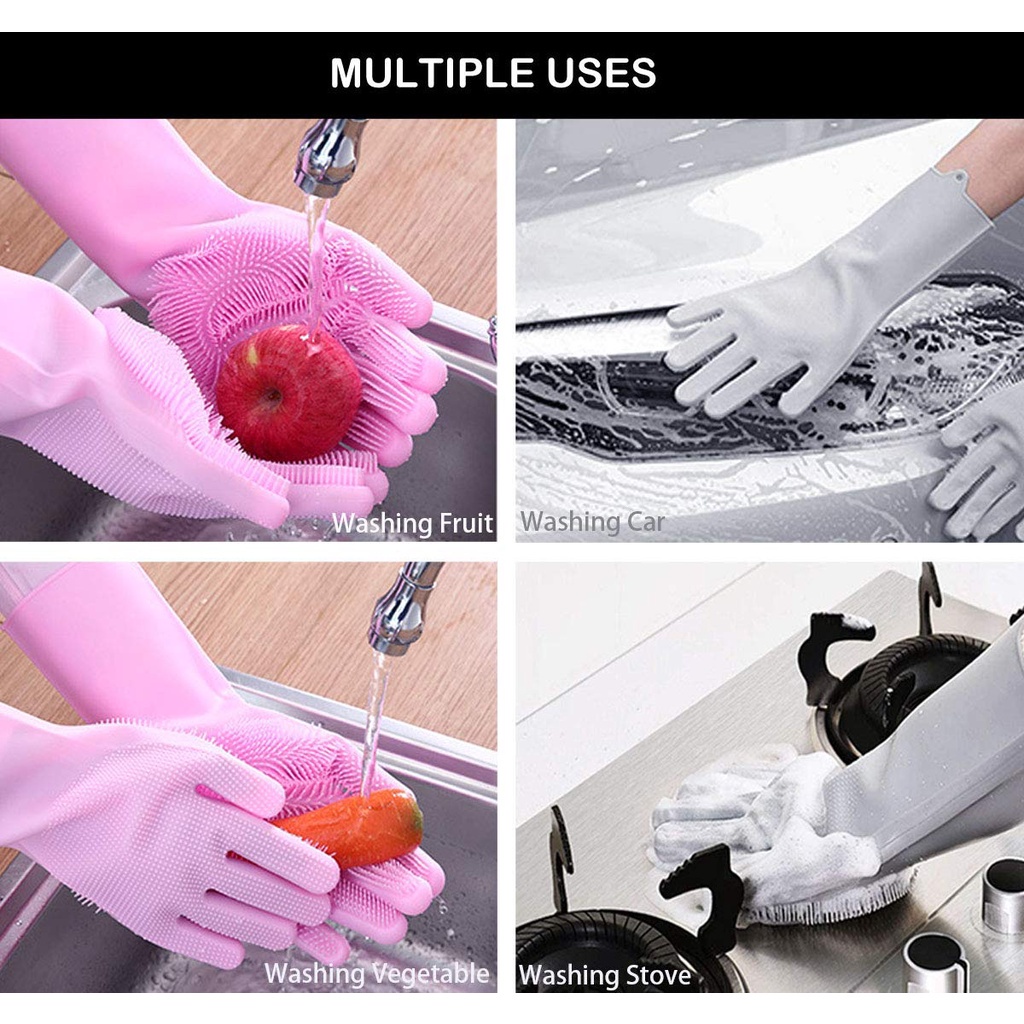 MULTIPLE USES

Washing Fruit

Washing Car

Washing Vegetable

Washing Stove