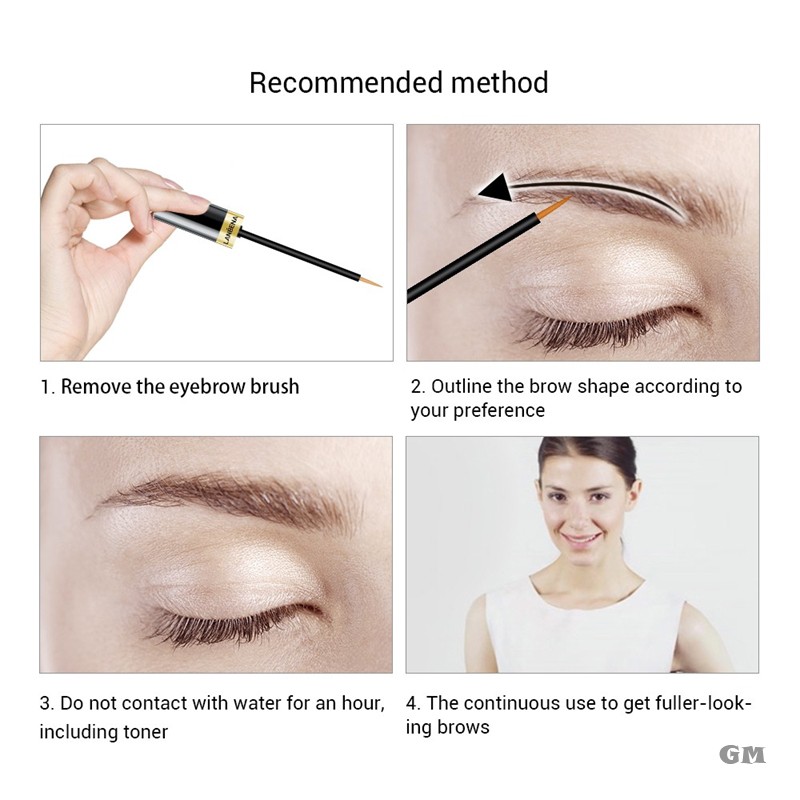 Recommended method

LANBENA

1. Remove the eyebrow brush

2. Outline the brow shape according to your preference

3. Do not contact with water for an hour, including toner

4. The continuous use to get fuller-looking brows

GM