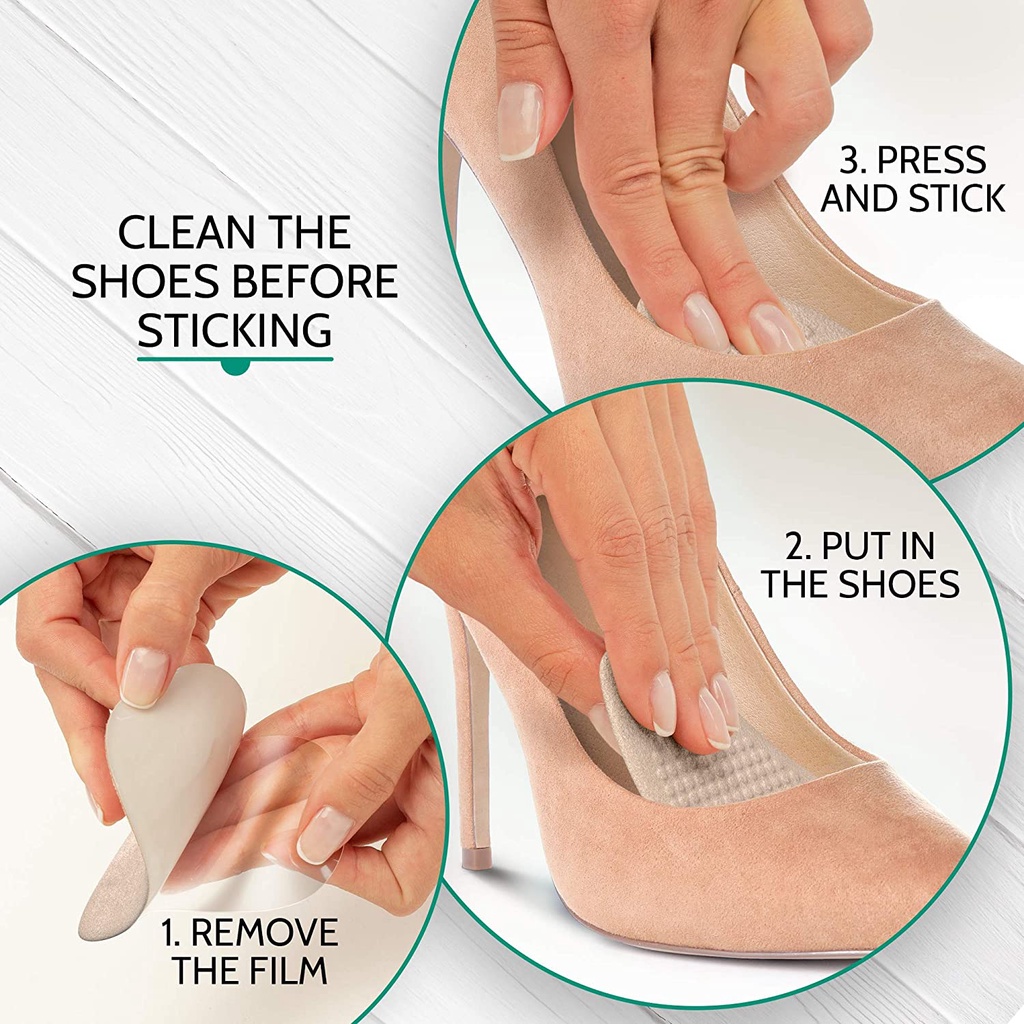 CLEAN THE SHOES BEFORE STICKING

3. PRESS AND STICK

2. PUT IN THE SHOES

1. REMOVE THE FILM