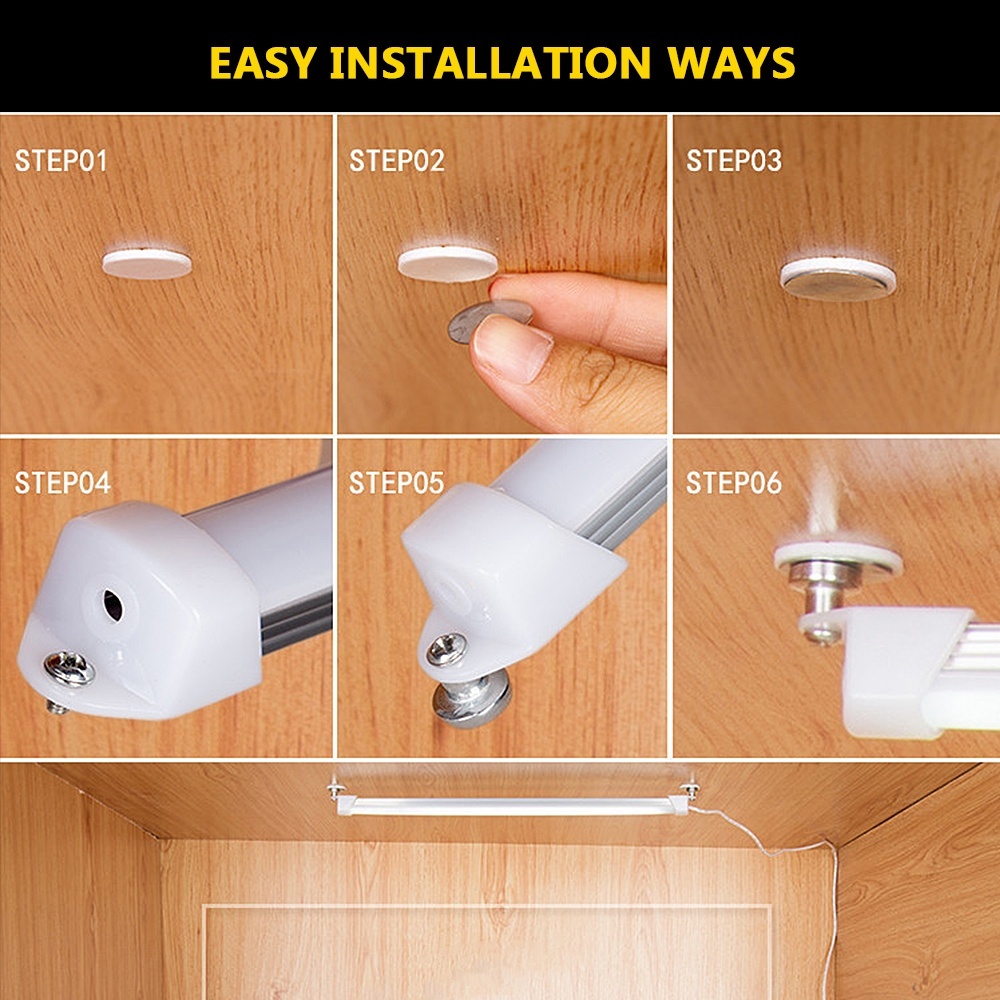 EASY INSTALLATION WAYS

STEP01

STEP02

STEP03

STEP04

STEP05

STEP06