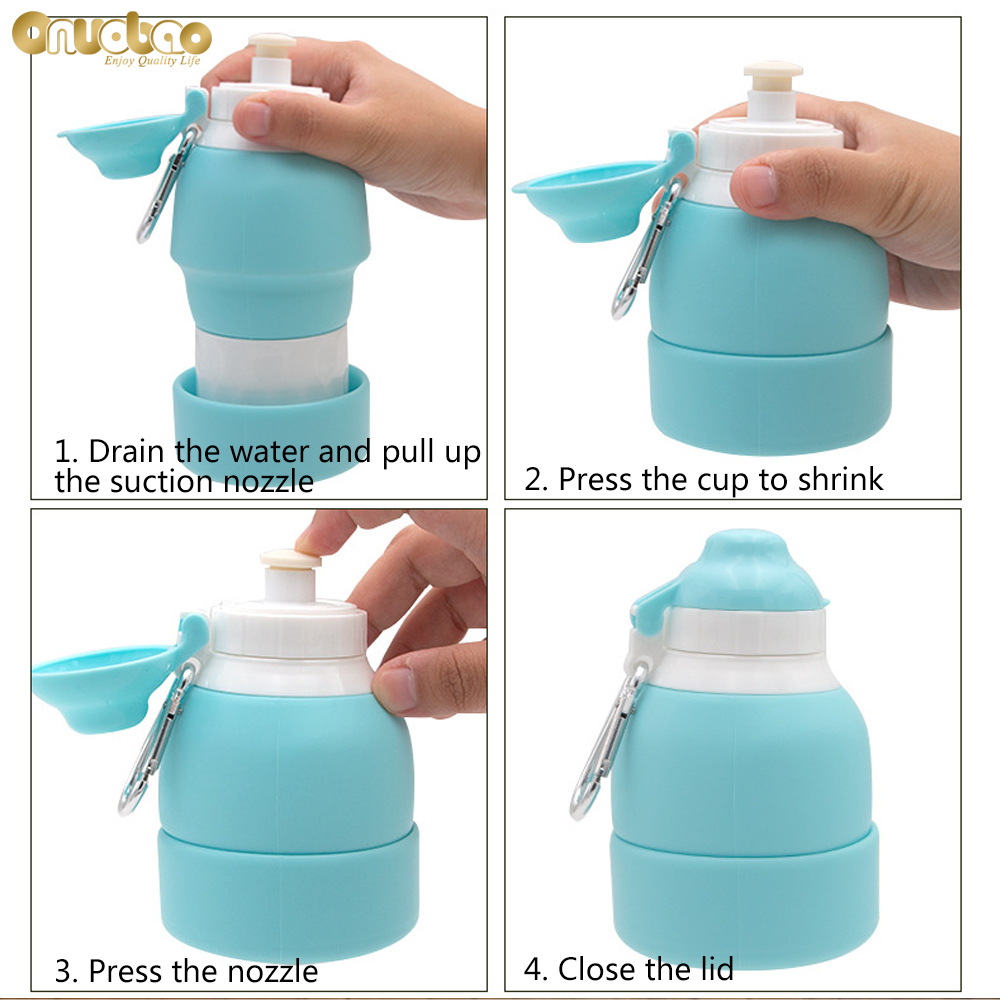 Onuobao
Enjoy Quality Life

1. Drain the water and pull up the suction nozzle

2. Press the cup to shrink

3. Press the nozzle

4. Close the lid