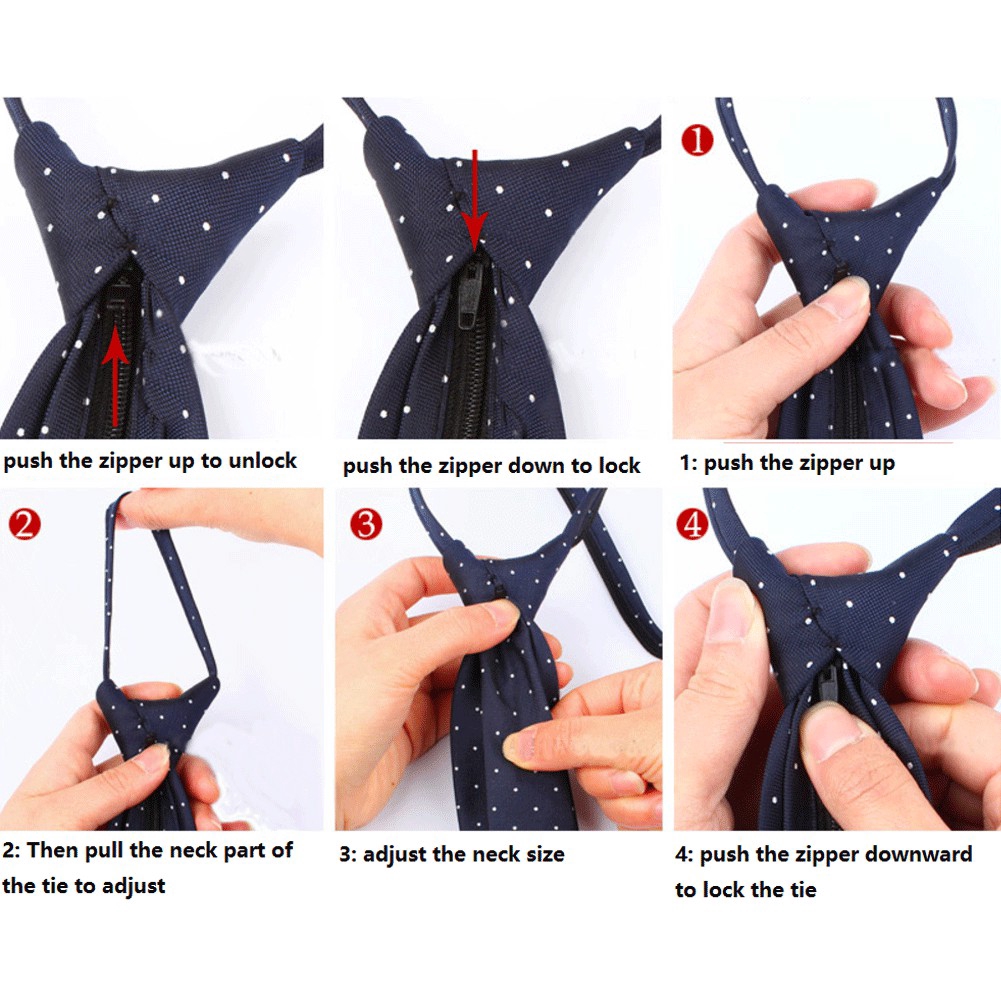 push the zipper up to unlock

push the zipper down to lock

1

1: push the zipper up

2

2: Then pull the neck part of the tie to adjust

3

3: adjust the neck size

4

4: push the zipper downward to lock the tie