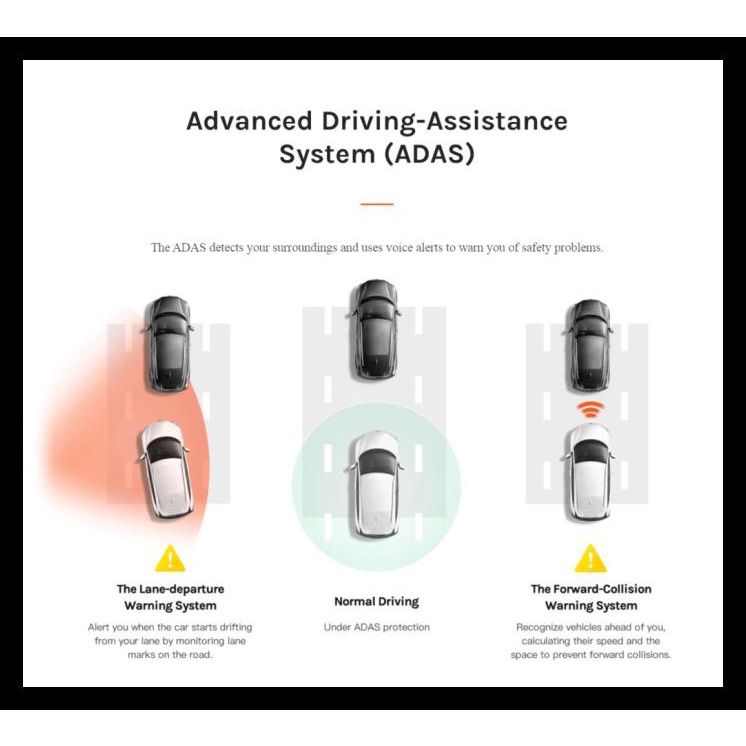 Advanced Driving-Assistance System (ADAS)

The ADAS detects your surroundings and uses voice alerts to warn you of safety problems.

The Lane-departure Warning System

Alert you when the car starts drifting from your lane by monitoring lane marks on the road.

Normal Driving

Under ADAS protection

The Forward-Collision Warning System

Recognize vehicles ahead of you, calculating their speed and the space to prevent forward collisions.