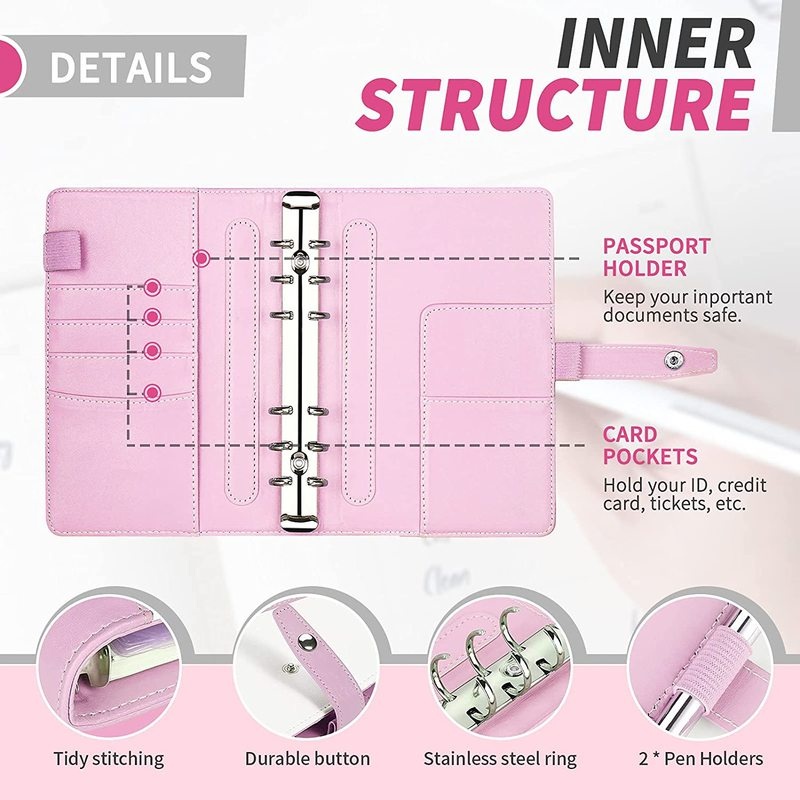 DETAILS

INNER STRUCTURE

PASSPORT HOLDER
Keep your inportant documents safe.

CARD POCKETS
Hold your ID, credit card, tickets, etc.

Tidy stitching

Durable button

Stainless steel ring

2 * Pen Holders