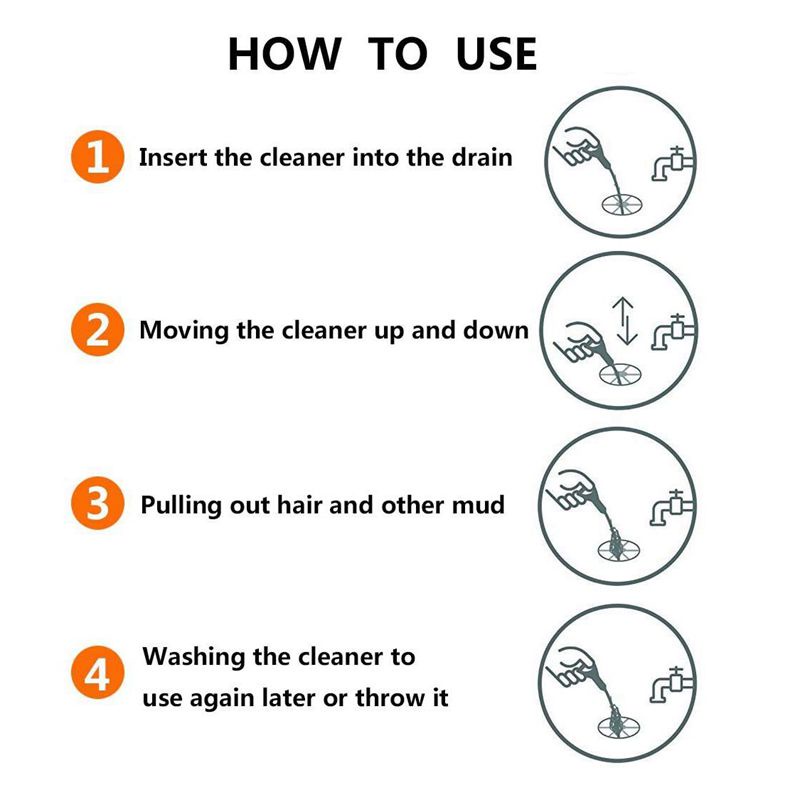 HOW TO USE

1 Insert the cleaner into the drain

2 Moving the cleaner up and down

3 Pulling out hair and other mud

4 Washing the cleaner to use again later or throw it