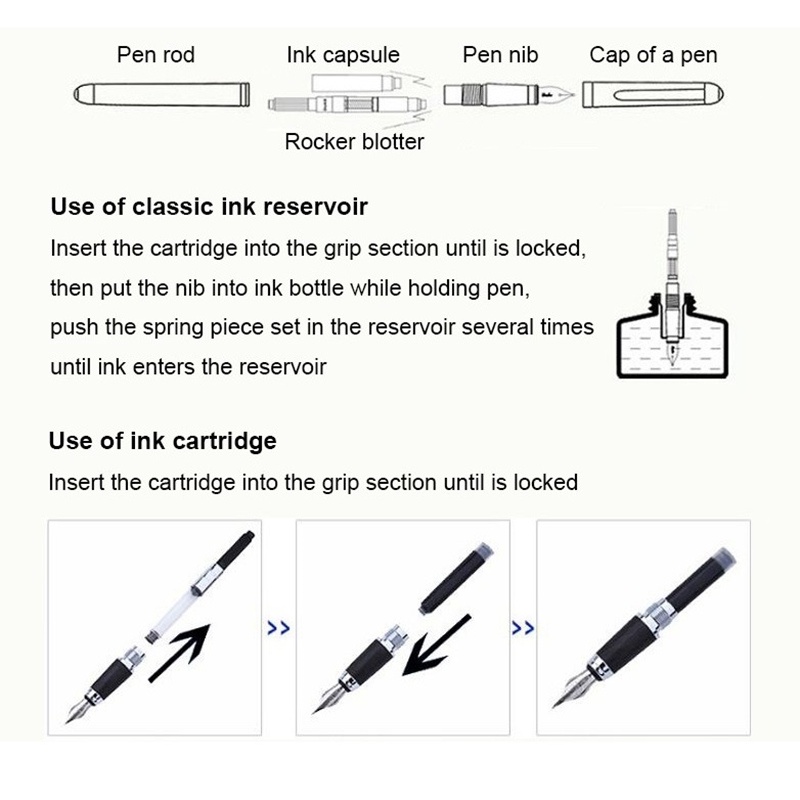 Pen rod
Ink capsule
Pen nib
Cap of a pen
Rocker blotter

Use of classic ink reservoir

Insert the cartridge into the grip section until is locked, then put the nib into ink bottle while holding pen, push the spring piece set in the reservoir several times until ink enters the reservoir

Use of ink cartridge

Insert the cartridge into the grip section until is locked

>>

>>