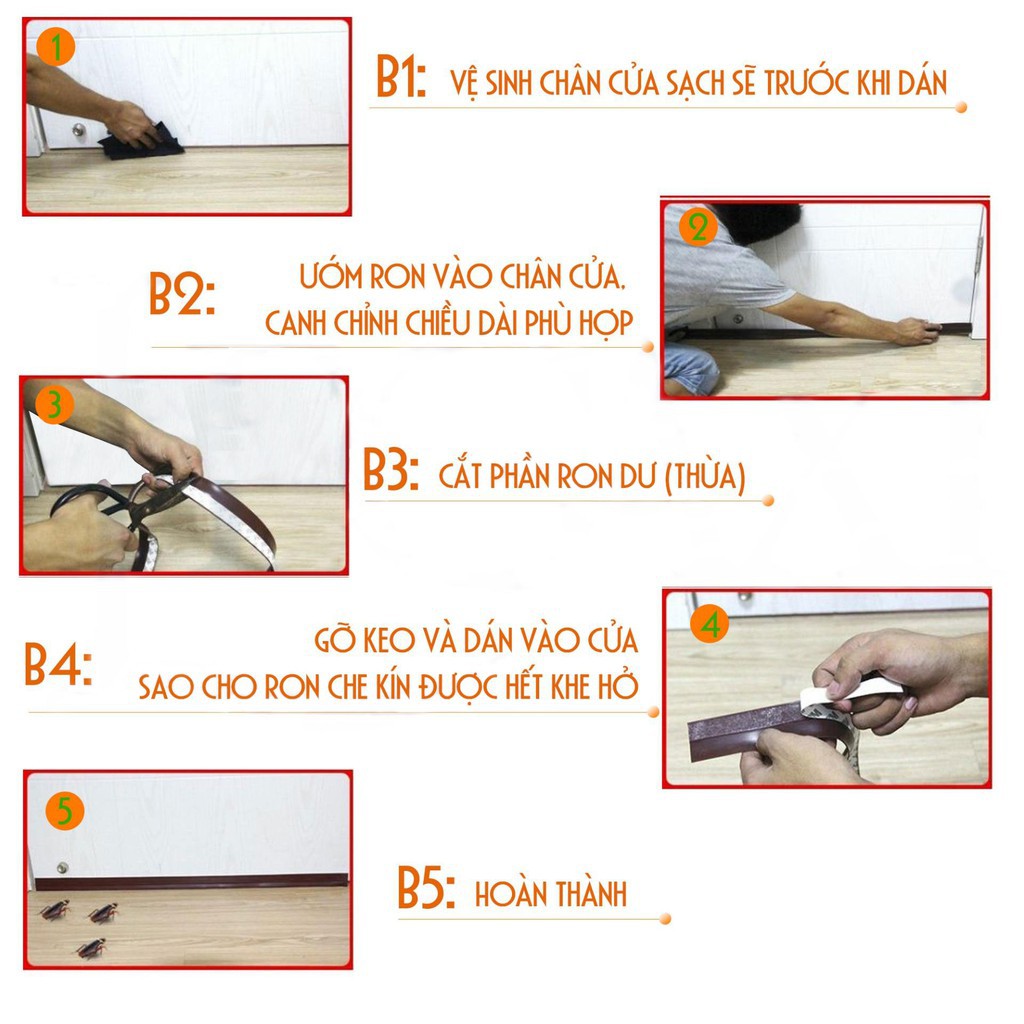 1

B1: VỆ SINH CHÂN CỬA SẠCH SẼ TRƯỚC KHI DÁN

2

B2: ƯỚM RON VÀO CHÂN CỬA. CANH CHỈNH CHIỀU DÀI PHÙ HỢP

3

B3: CẮT PHẦN RON DƯ (THỪA)

4

B4: GỠ KEO VÀ DÁN VÀO CỬA SAO CHO RON CHE KÍN ĐƯỢC HẾT KHE HỞ

5

B5: HOÀN THÀNH