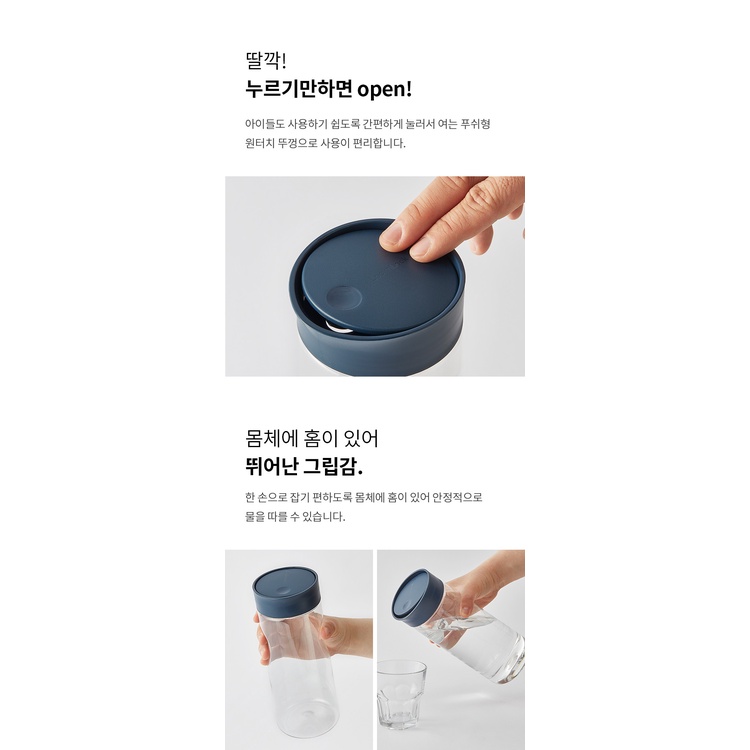 딸깍!
누르기만하면 open!

아이들도 사용하기 쉽도록 간편하게 눌러서 여는 푸쉬형 원터치 뚜껑으로 사용이 편리합니다.

몸체에 홈이 있어
뛰어난 그립감.

한 손으로 잡기 편하도록 몸체에 홈이 있어 안정적으로 물을 따를 수 있습니다.