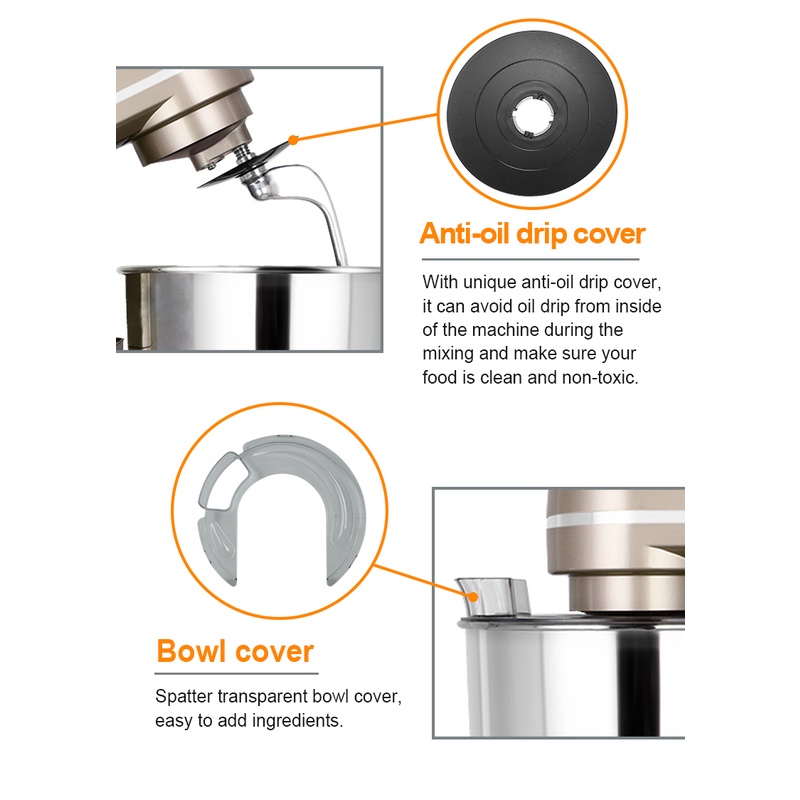 Anti-oil drip cover

With unique anti-oil drip cover, it can avoid oil drip from inside of the machine during the mixing and make sure your food is clean and non-toxic.

Bowl cover

Spatter transparent bowl cover, easy to add ingredients.