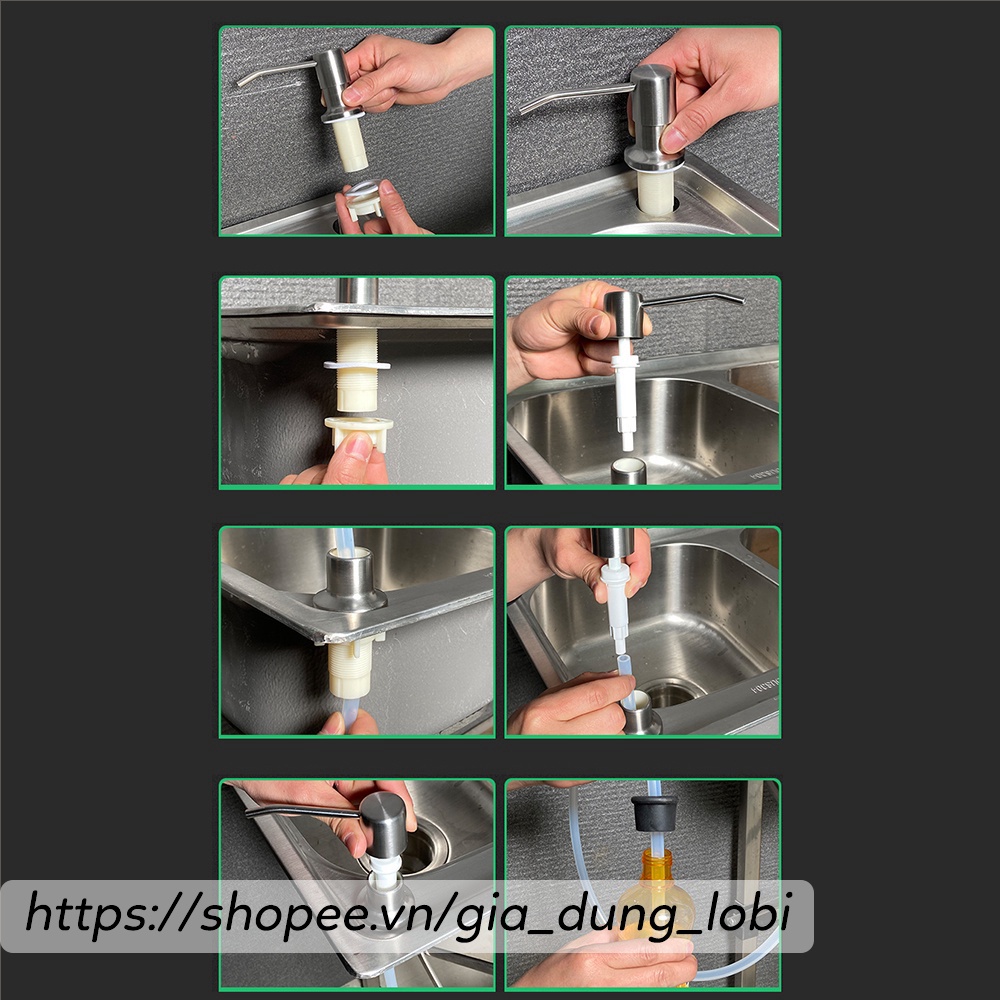 https://shopee.vn/gia_dung_lobi