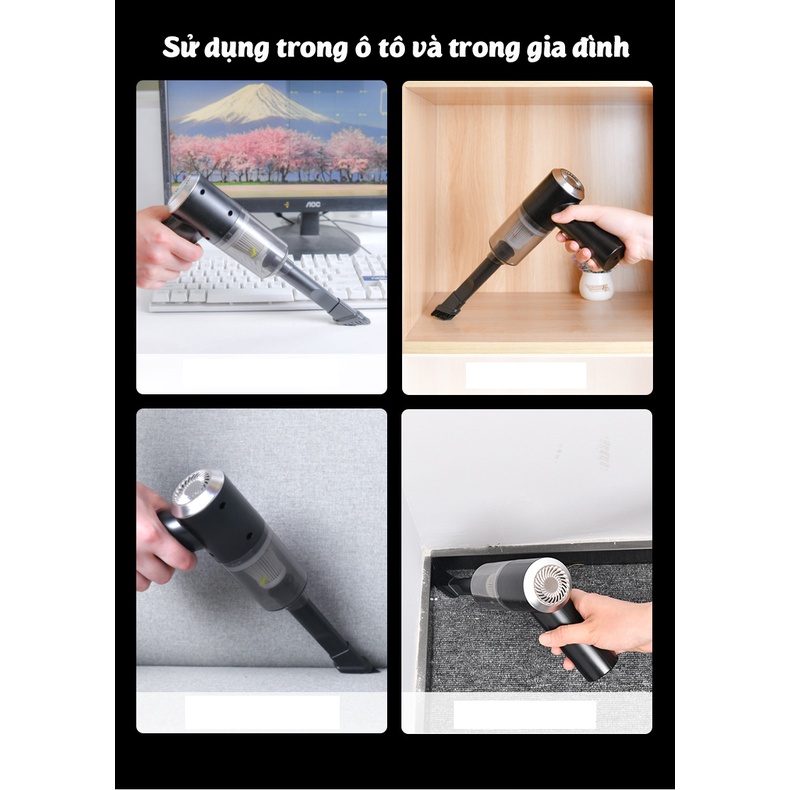 Sử dụng trong ô tô và trong gia đình

AOC