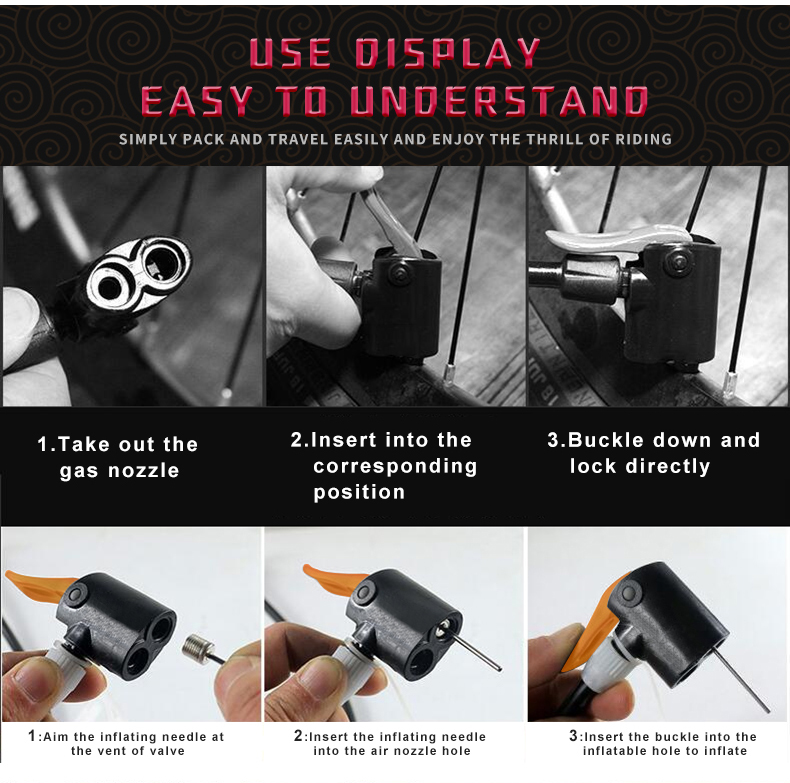 USE DISPLAY
EASY TO UNDERSTAND

SIMPLY PACK AND TRAVEL EASILY AND ENJOY THE THRILL OF RIDING

1.Take out the gas nozzle

2.Insert into the corresponding position

3.Buckle down and lock directly

1:Aim the inflating needle at the vent of valve

2:Insert the inflating needle into the air nozzle hole

3:Insert the buckle into the inflatable hole to inflate