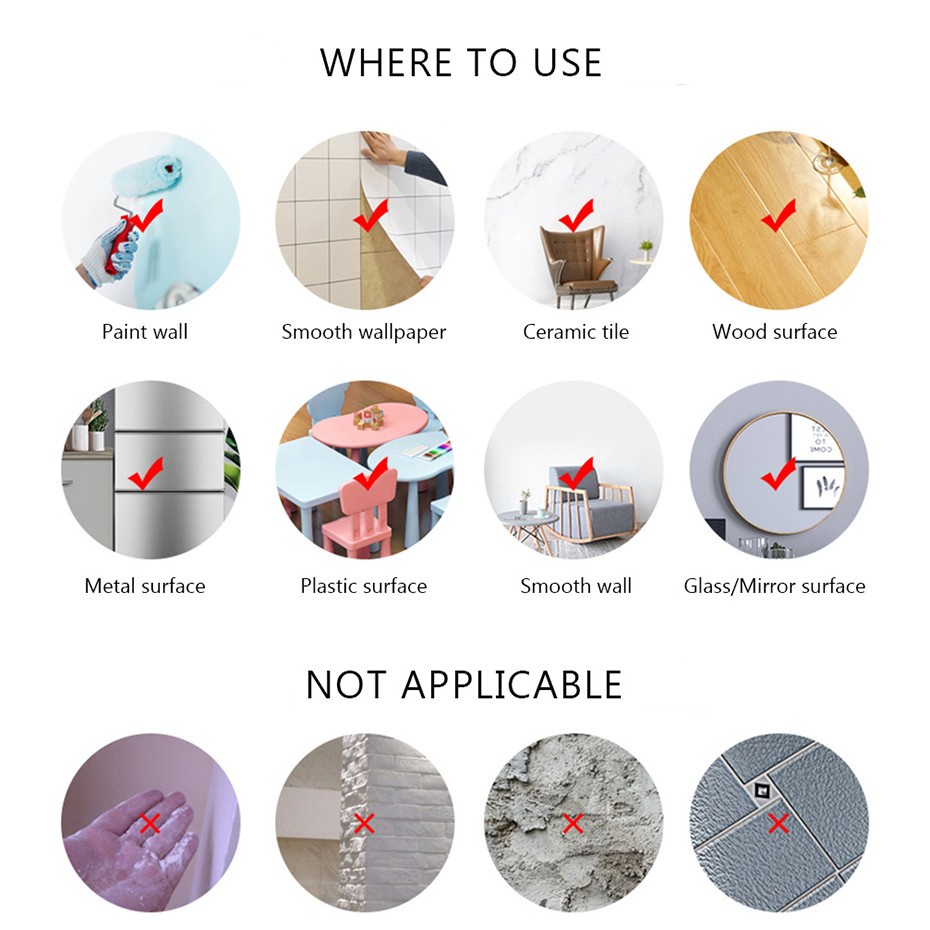 WHERE TO USE

Paint wall

Smooth wallpaper

Ceramic tile

Wood surface

Metal surface

Plastic surface

Smooth wall

Glass/Mirror surface

NOT APPLICABLE