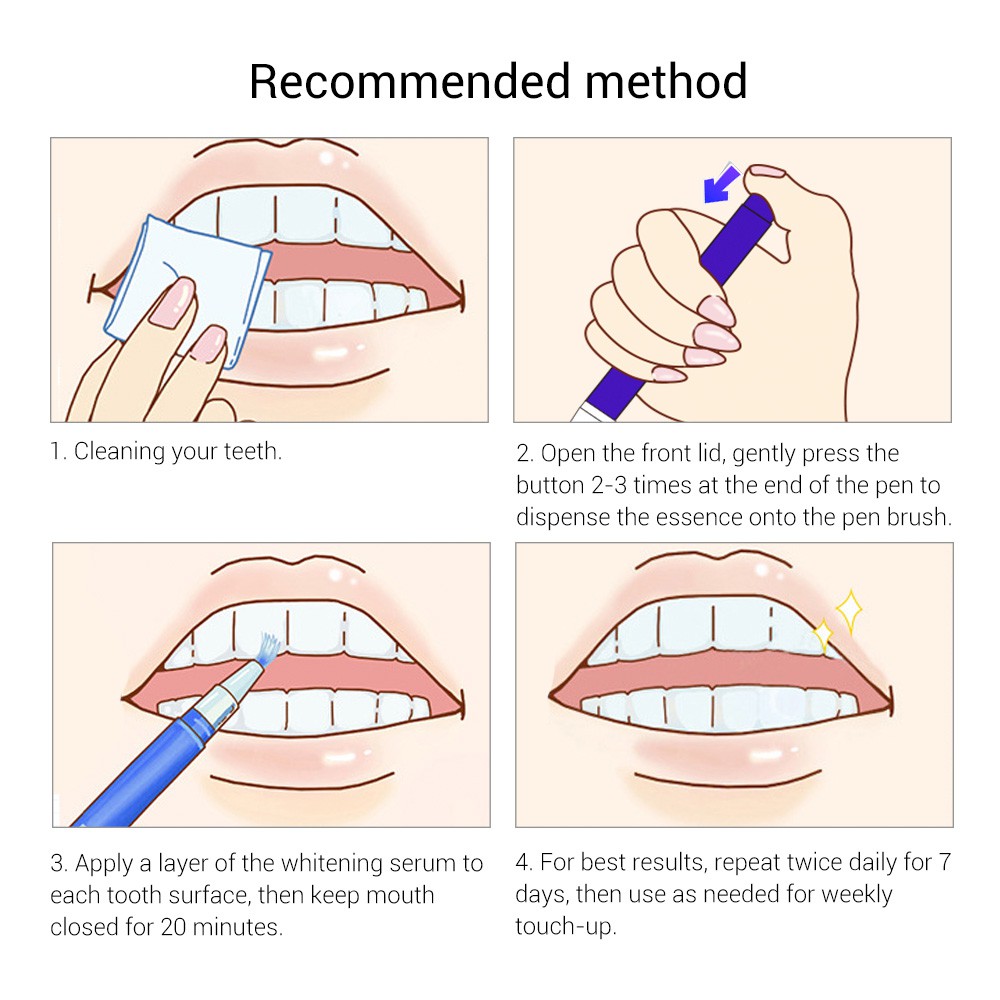 Recommended method

1. Cleaning your teeth.

2. Open the front lid, gently press the button 2-3 times at the end of the pen to dispense the essence onto the pen brush.

3. Apply a layer of the whitening serum to each tooth surface, then keep mouth closed for 20 minutes.

4. For best results, repeat twice daily for 7 days, then use as needed for weekly touch-up.