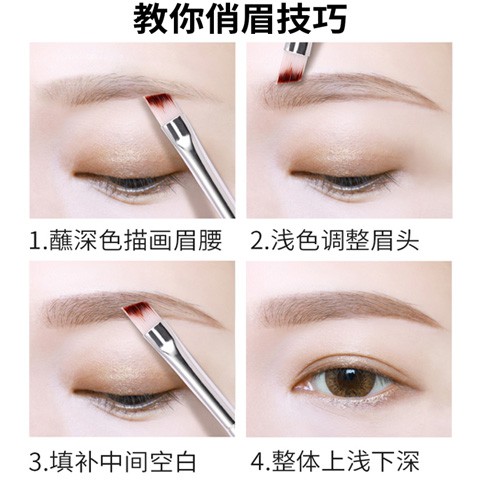 教你俏眉技巧

1.蘸深色描画眉腰

2.浅色调整眉头

3.填补中间空白

4.整体上浅下深