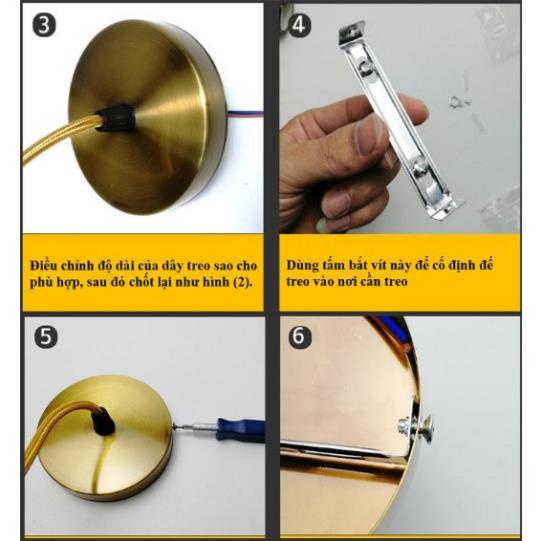 3

Điều chỉnh độ dài của dây treo sao cho phù hợp, sau đó chốt lại như hình (2).

4

Dùng tấm bắt vít này để cố định đế treo vào nơi cần treo

5

6