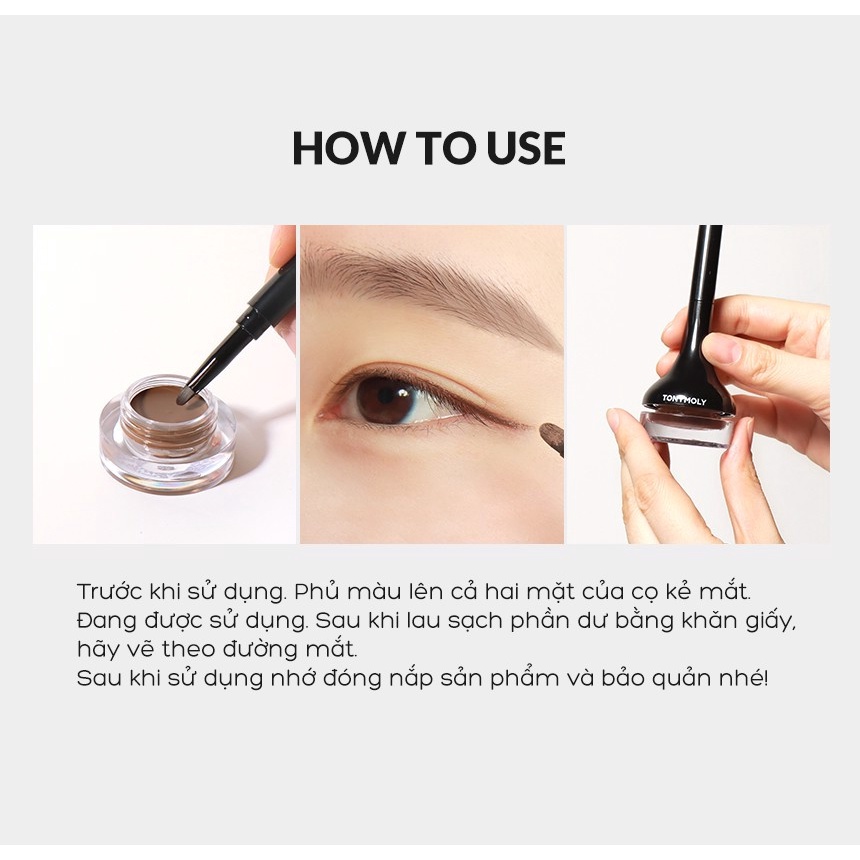 HOW TO USE

TONYMOLY

Trước khi sử dụng. Phủ màu lên cả hai mặt của cọ kẻ mắt.
Đang được sử dụng. Sau khi lau sạch phần dư bằng khăn giấy, hãy vẽ theo đường mắt.
Sau khi sử dụng nhớ đóng nắp sản phẩm và bảo quản nhé!