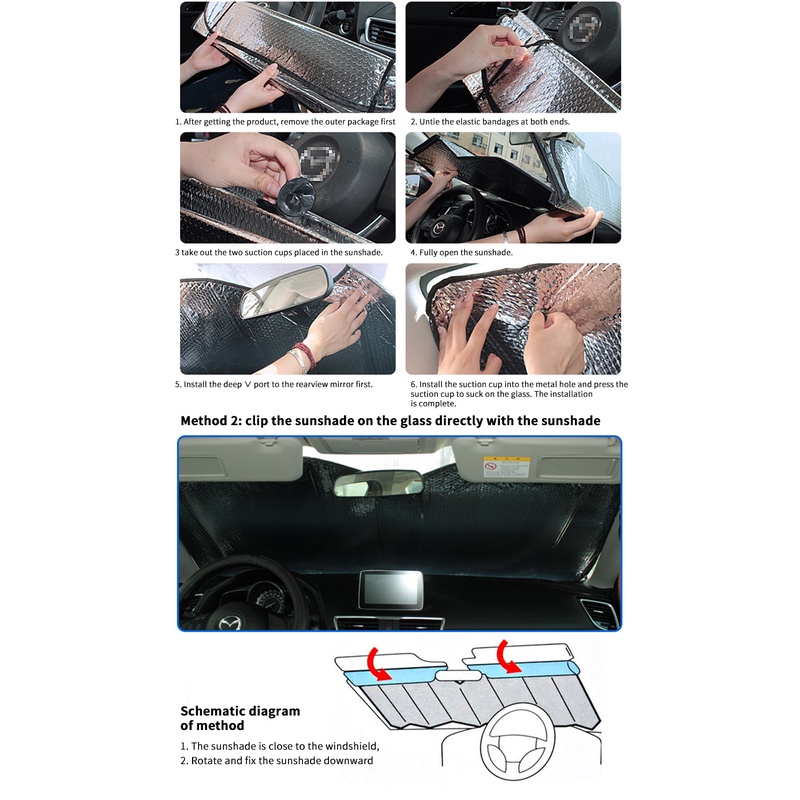 1. After getting the product, remove the outer package first

2. Untie the elastic bandages at both ends.

3 take out the two suction cups placed in the sunshade.

4. Fully open the sunshade.

5. Install the deep V port to the rearview mirror first.

6. Install the suction cup into the metal hole and press the suction cup to suck on the glass. The installation is complete.

Method 2: clip the sunshade on the glass directly with the sunshade

Schematic diagram of method

1. The sunshade is close to the windshield,
2. Rotate and fix the sunshade downward