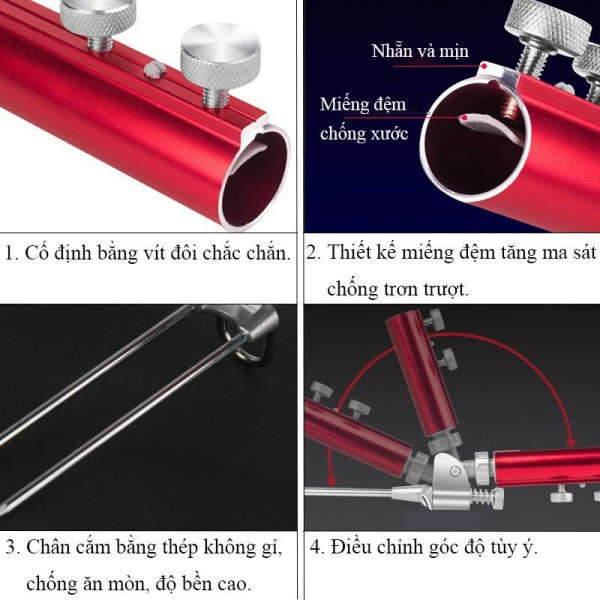 Nhẵn và mịn

Miếng đệm chống xước

1. Cố định bằng vít đôi chắc chắn.

2. Thiết kế miếng đệm tăng ma sát chống trơn trượt.

3. Chân cắm bằng thép không gỉ, chống ăn mòn, độ bền cao.

4. Điều chỉnh góc độ tùy ý.