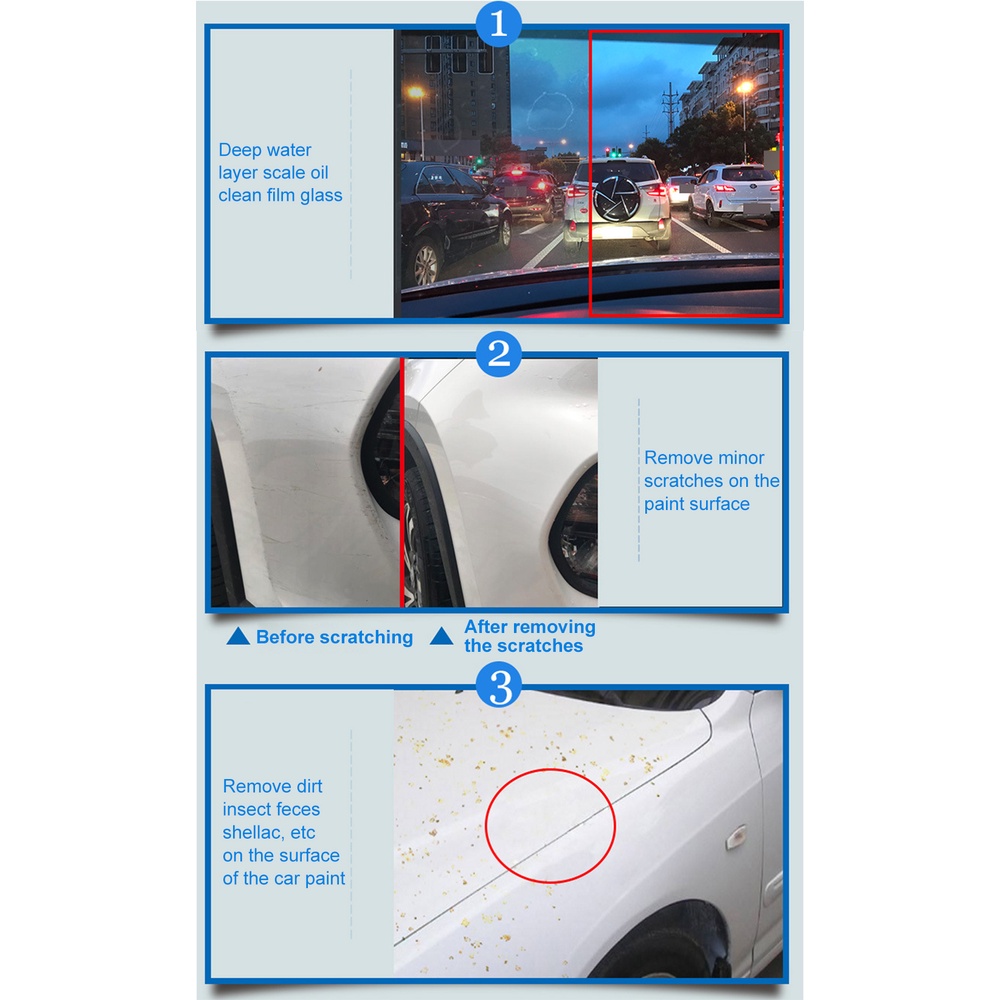 1

Deep water layer scale oil clean film glass

2

Remove minor scratches on the paint surface

▲ Before scratching ▲ After removing the scratches

3

Remove dirt insect feces shellac, etc on the surface of the car paint