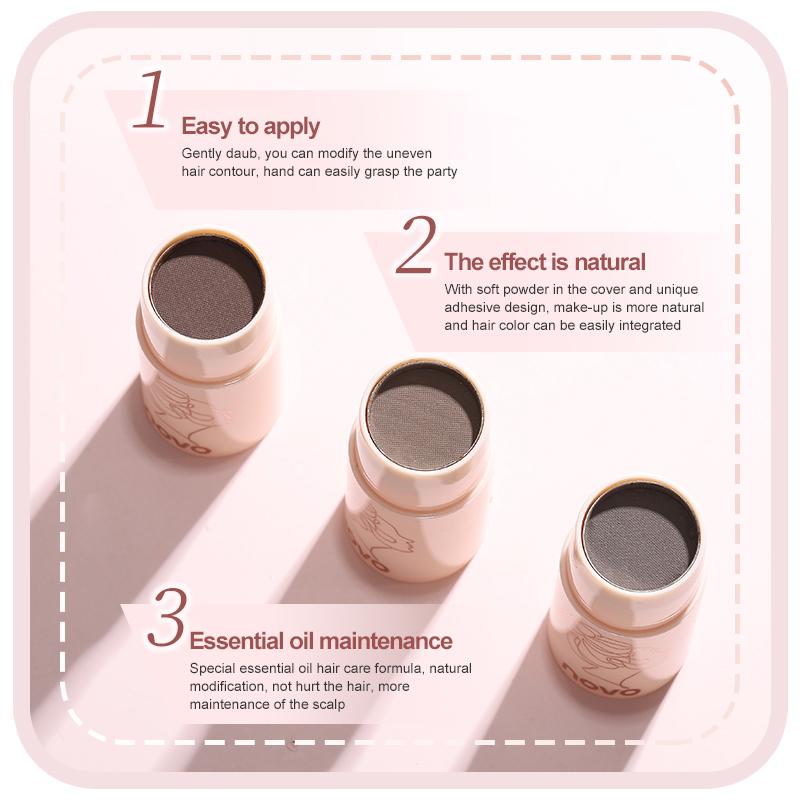 1 Easy to apply
Gently daub, you can modify the uneven hair contour, hand can easily grasp the party

2 The effect is natural
With soft powder in the cover and unique adhesive design, make-up is more natural and hair color can be easily integrated

novo

novo

novo

3 Essential oil maintenance
Special essential oil hair care formula, natural modification, not hurt the hair, more maintenance of the scalp