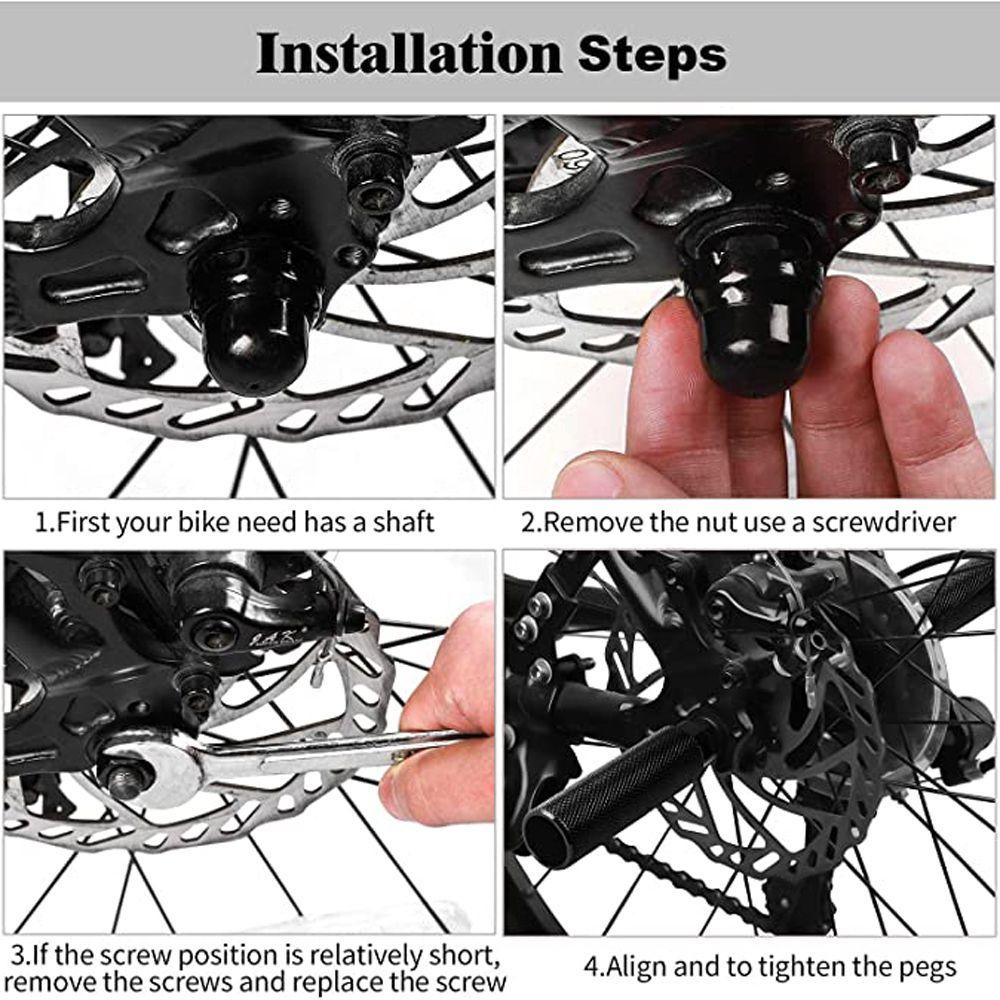 Installation Steps

1.First your bike need has a shaft

2.Remove the nut use a screwdriver

3.If the screw position is relatively short, remove the screws and replace the screw

4.Align and to tighten the pegs