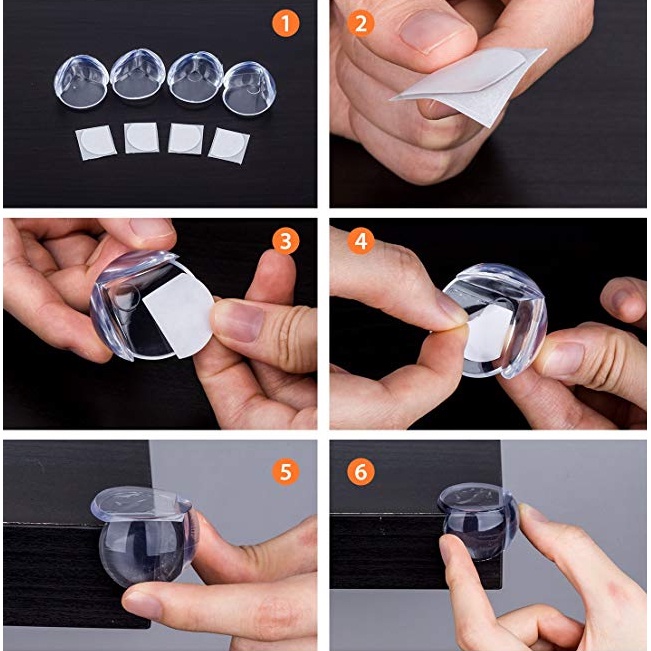 1
2
3
4
5
6