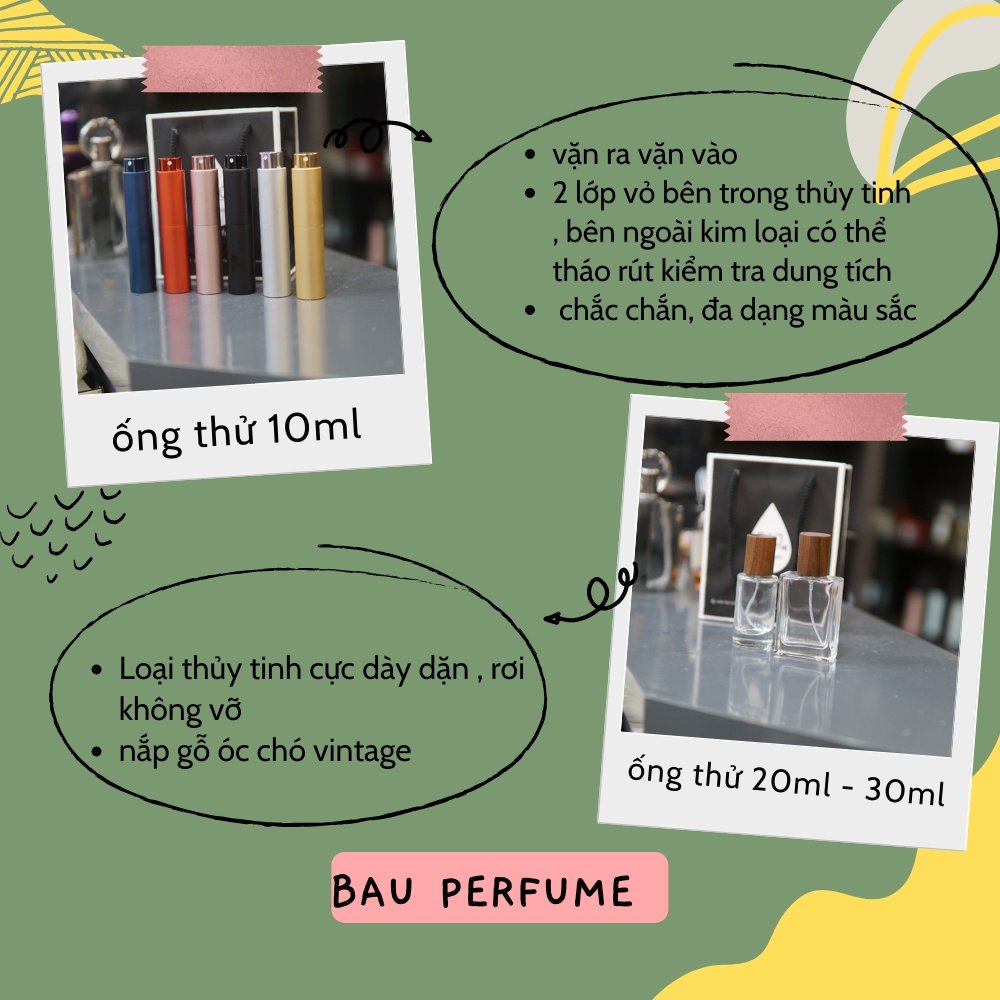 ống thử 10ml

- vặn ra vặn vào
- 2 lớp vỏ bên trong thủy tinh , bên ngoài kim loại có thể tháo rút kiểm tra dung tích
- chắc chắn, đa dạng màu sắc

- Loại thủy tinh cực dày dặn , rơi không vỡ
- nắp gỗ óc chó vintage

ống thử 20ml - 30ml

BAU PERFUME