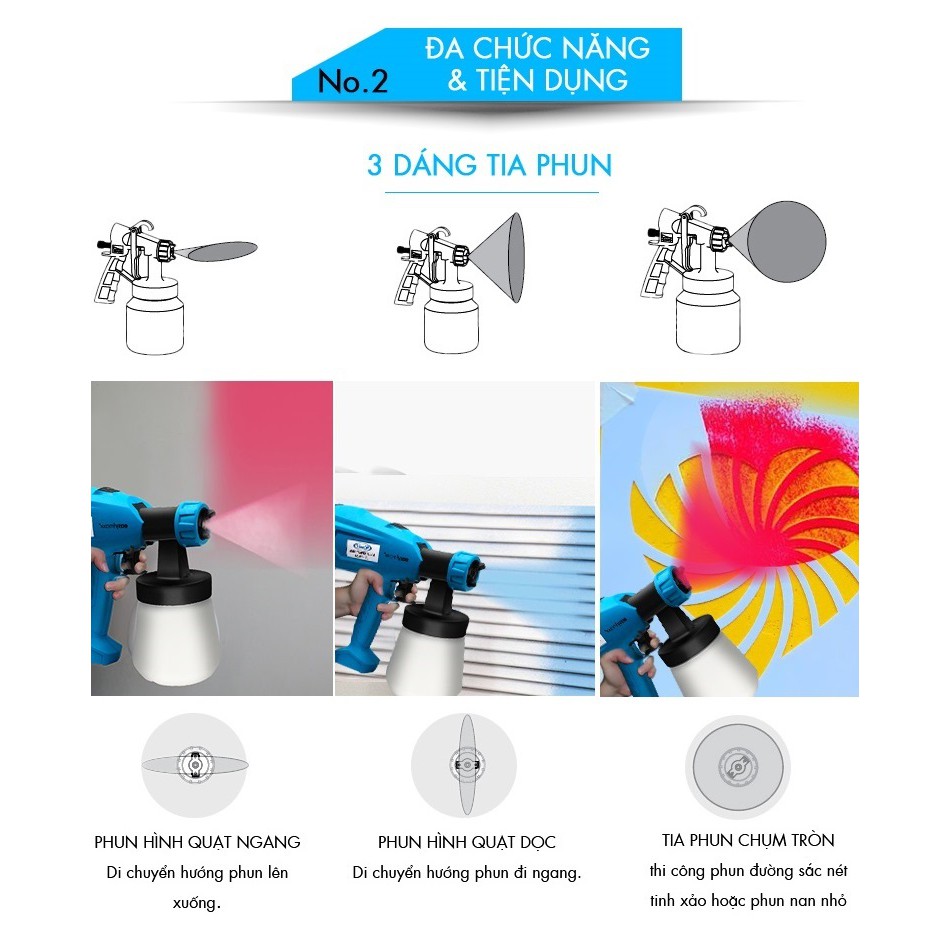 No.2 ĐA CHỨC NĂNG & TIỆN DỤNG

3 DÁNG TIA PHUN

PHUN HÌNH QUẠT NGANG
Di chuyển hướng phun lên xuống.

PHUN HÌNH QUẠT DỌC
Di chuyển hướng phun đi ngang.

TIA PHUN CHỤM TRÒN
thi công phun đường sắc nét tinh xảo hoặc phun nan nhỏ