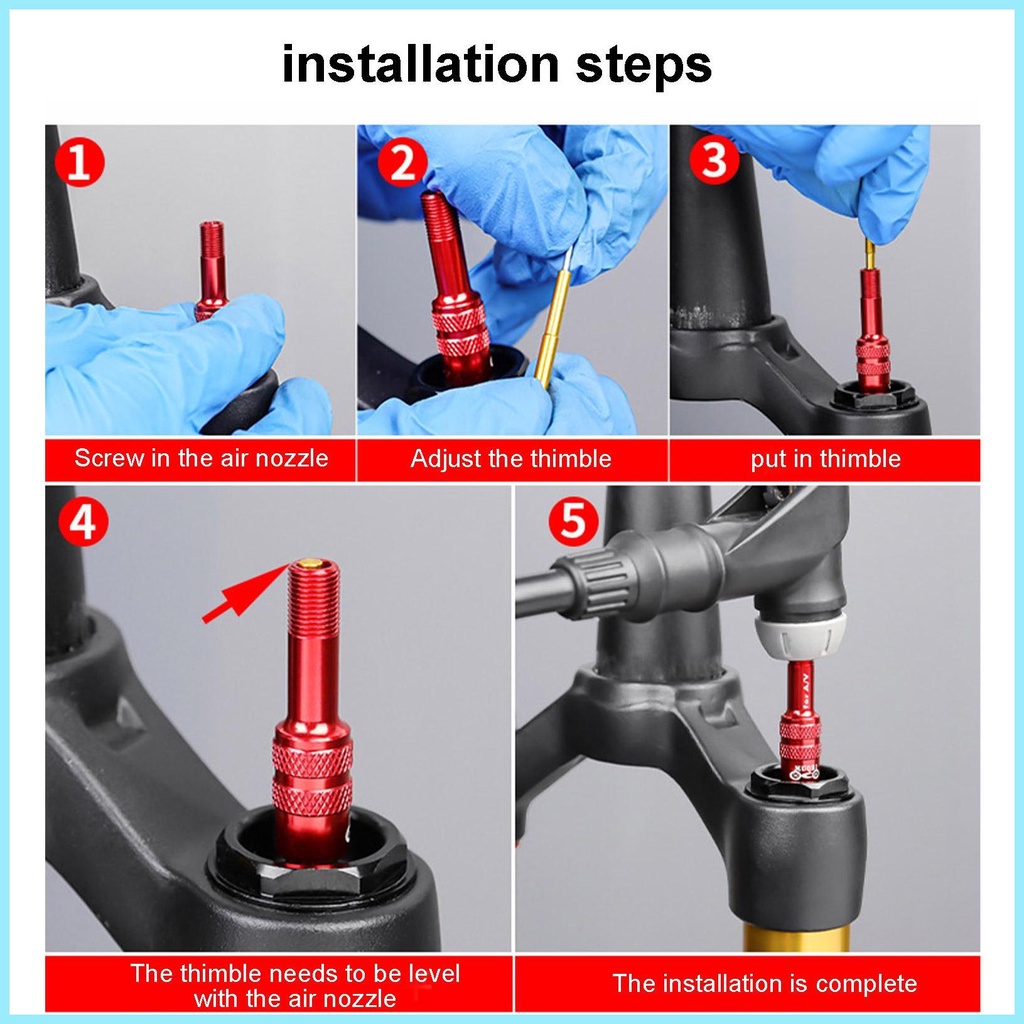 installation steps

1

Screw in the air nozzle

2

Adjust the thimble

3

put in thimble

4

The thimble needs to be level with the air nozzle

5

The installation is complete