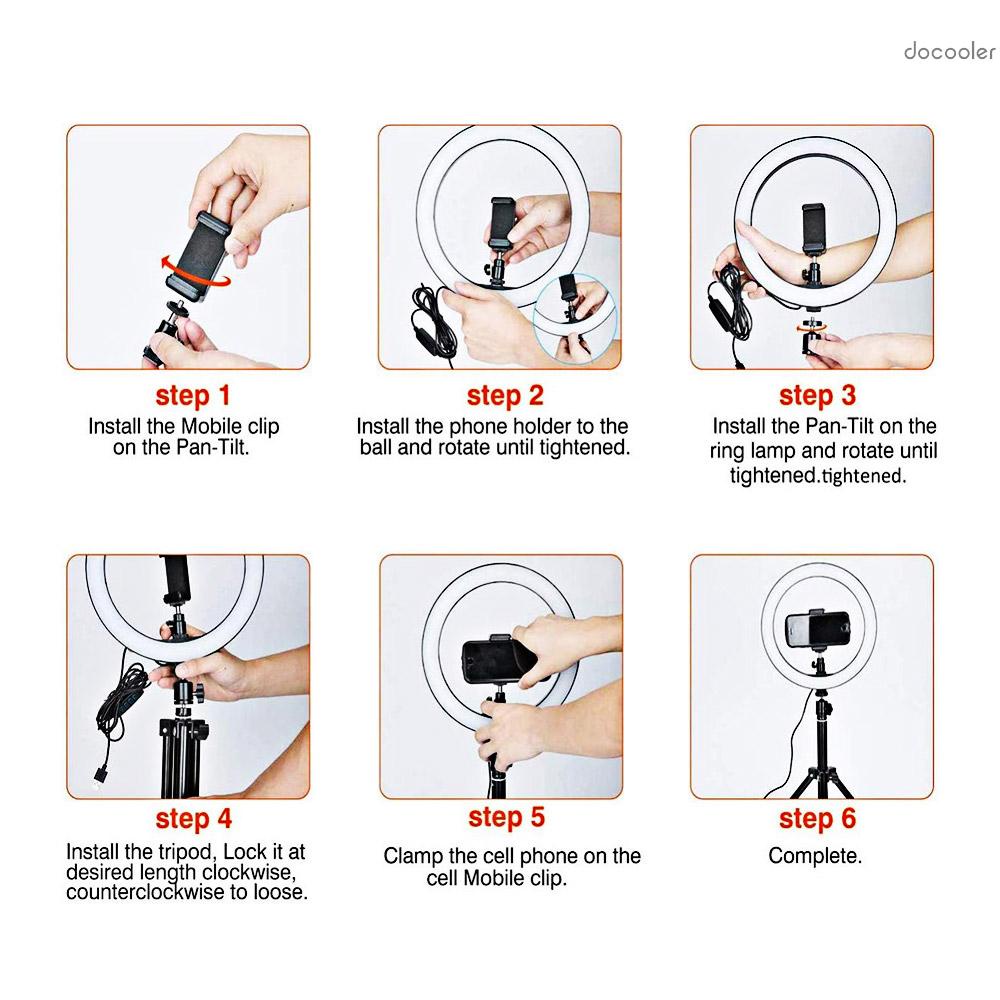 docooler

step 1
Install the Mobile clip on the Pan-Tilt.

step 2
Install the phone holder to the ball and rotate until tightened.

step 3
Install the Pan-Tilt on the ring lamp and rotate until tightened.tightened.

step 4
Install the tripod, Lock it at desired length clockwise, counterclockwise to loose.

step 5
Clamp the cell phone on the cell Mobile clip.

step 6
Complete.