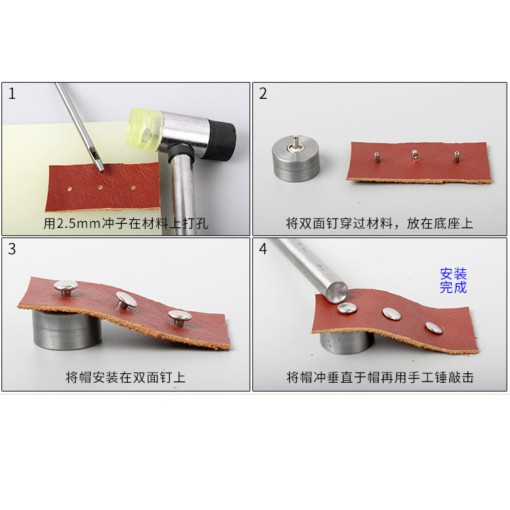 1

用2.5mm冲子在材料上打孔

2

将双面钉穿过材料，放在底座上

3

将帽安装在双面钉上

4

安装完成

将帽冲垂直于帽再用手工锤敲击