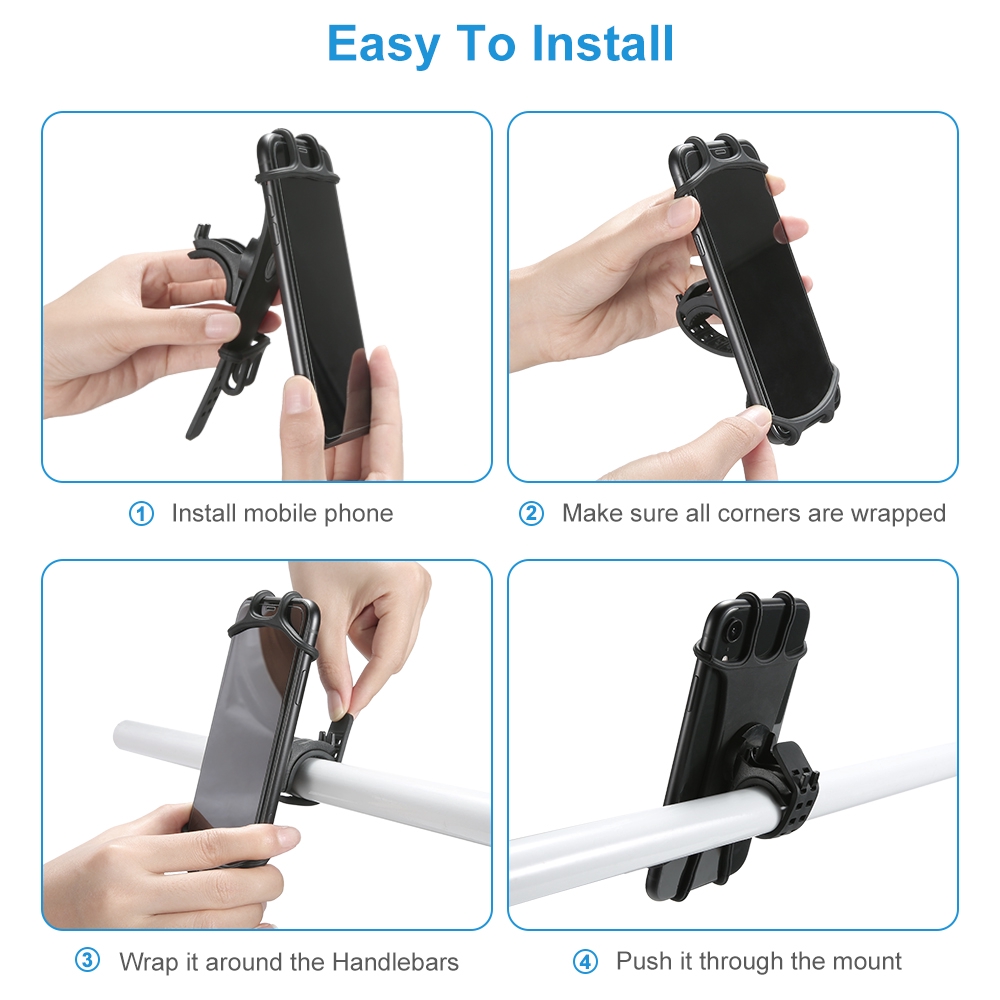 Easy To Install

① Install mobile phone

② Make sure all corners are wrapped

③ Wrap it around the Handlebars

④ Push it through the mount