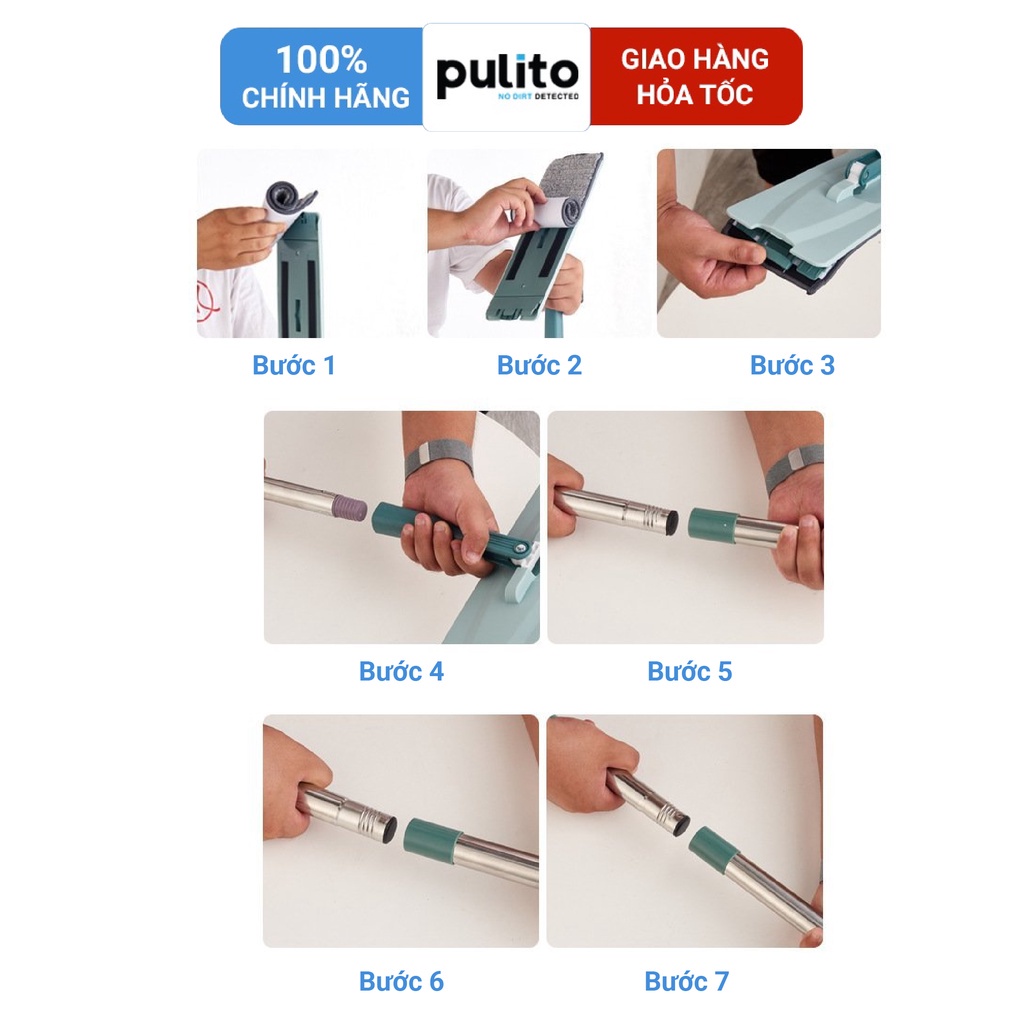 100% CHÍNH HÃNG

pulito
NO DIRT DETECTED

GIAO HÀNG HỎA TỐC

Bước 1

Bước 2

Bước 3

Bước 4

Bước 5

Bước 6

Bước 7