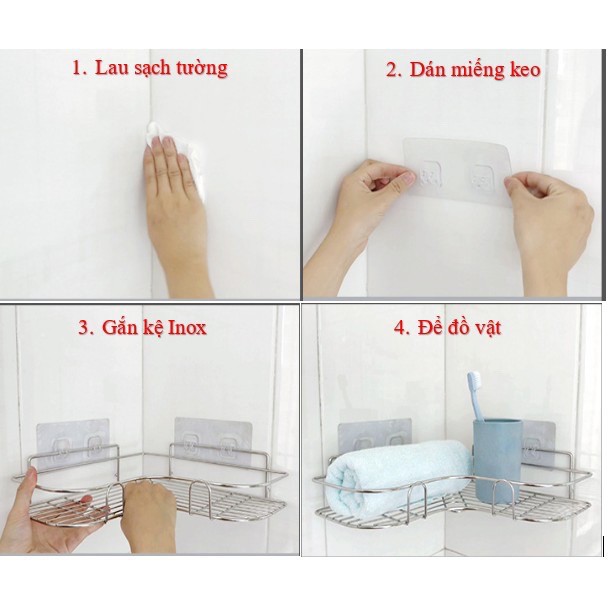 1. Lau sạch tường

2. Dán miếng keo

3. Gắn kệ Inox

4. Để đồ vật