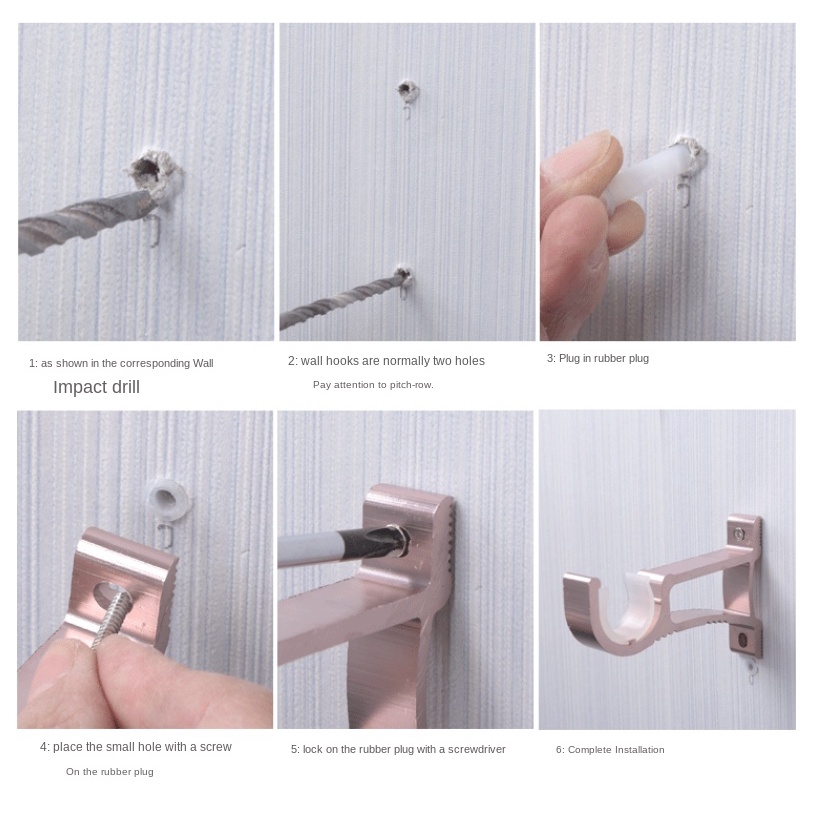 1: as shown in the corresponding Wall
Impact drill

2: wall hooks are normally two holes
Pay attention to pitch-row.

3: Plug in rubber plug

4: place the small hole with a screw
On the rubber plug

5: lock on the rubber plug with a screwdriver

6: Complete Installation