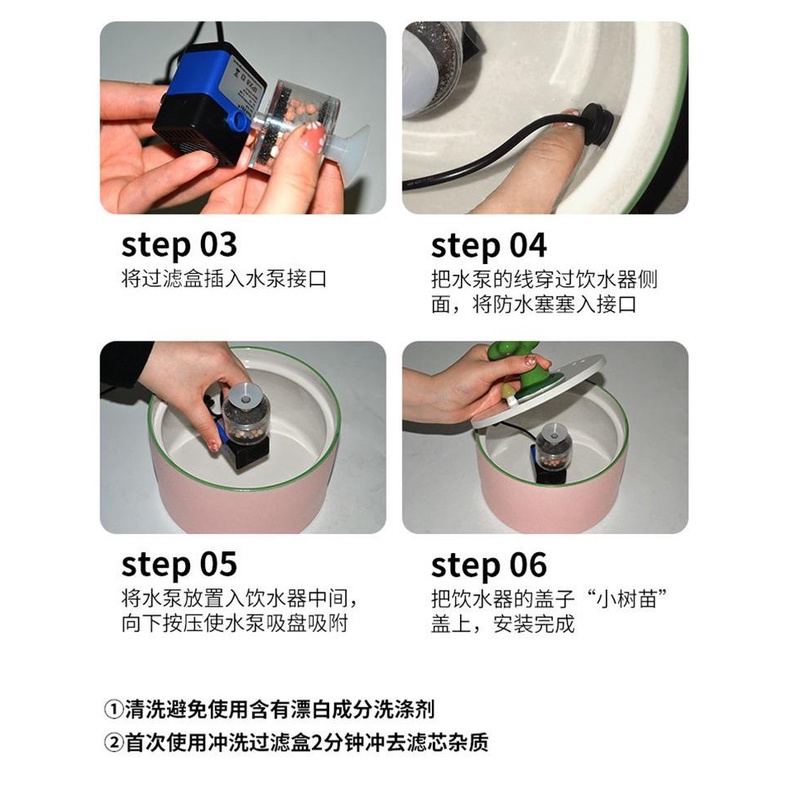 step 03
将过滤盒插入水泵接口

step 04
把水泵的线穿过饮水器侧面，将防水塞塞入接口

step 05
将水泵放置入饮水器中间，向下按压使水泵吸盘吸附

step 06
把饮水器的盖子“小树苗”盖上，安装完成

①清洗避免使用含有漂白成分洗涤剂
②首次使用冲洗过滤盒2分钟冲去滤芯杂质