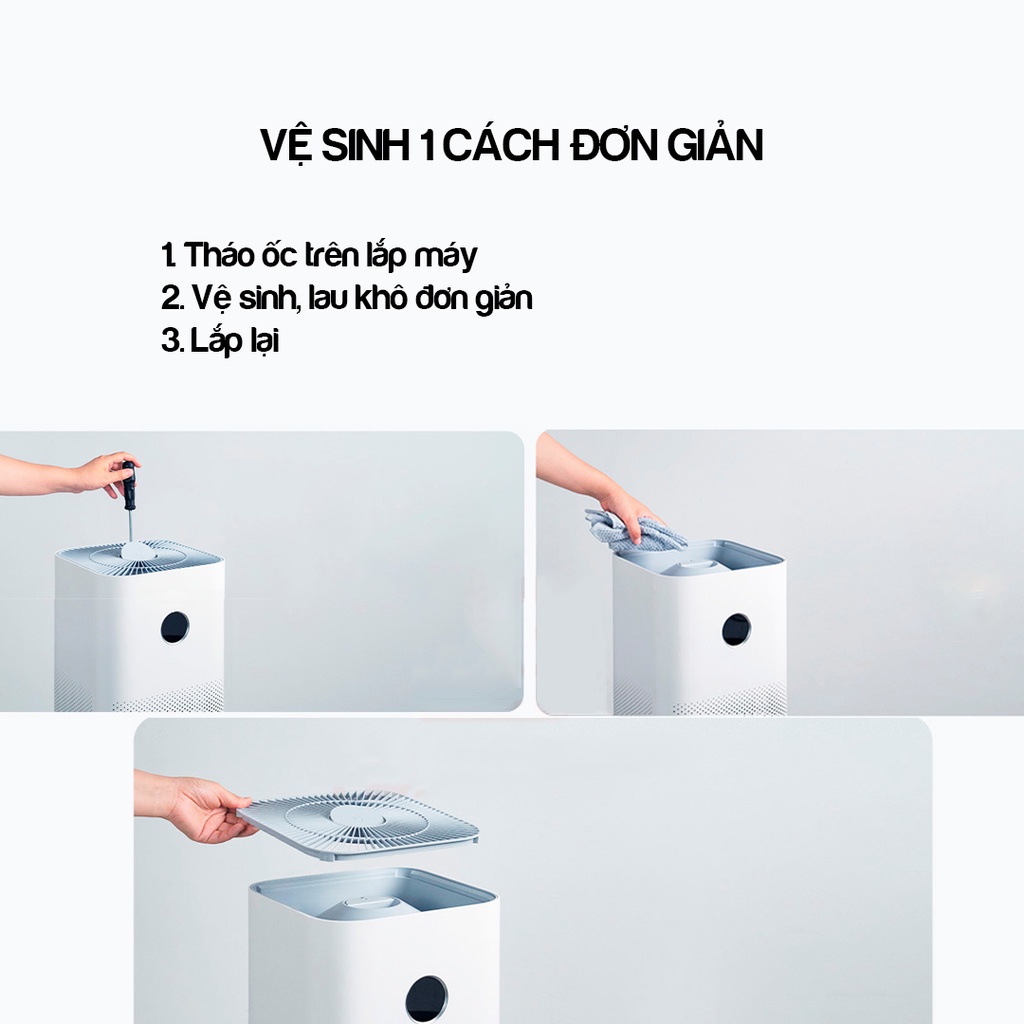 VỆ SINH 1 CÁCH ĐƠN GIẢN

1. Tháo ốc trên lắp máy
2. Vệ sinh, lau khô đơn giản
3. Lắp lại