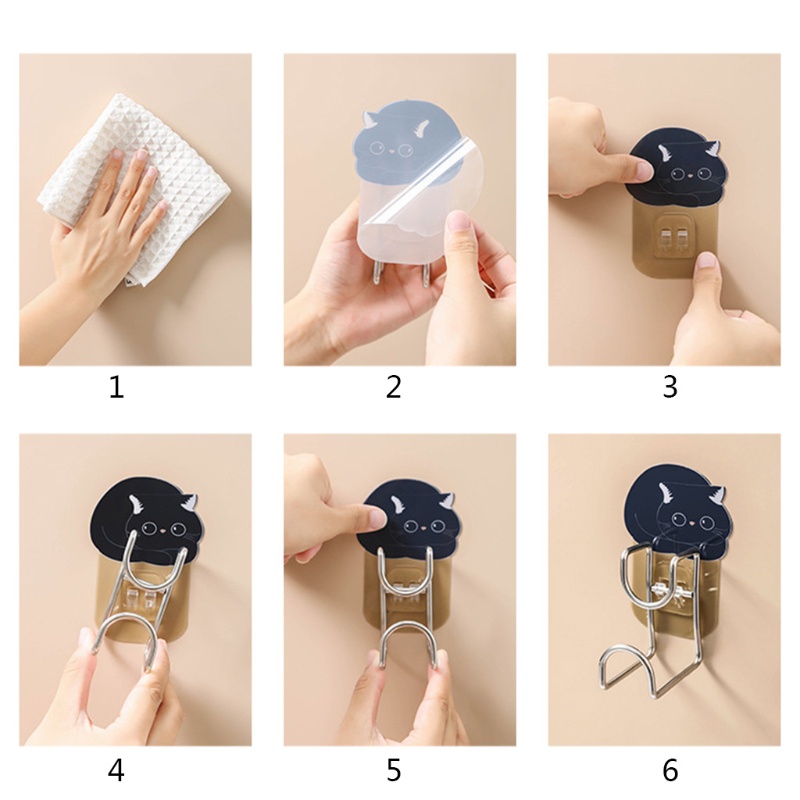 1

2

3

4

5

6