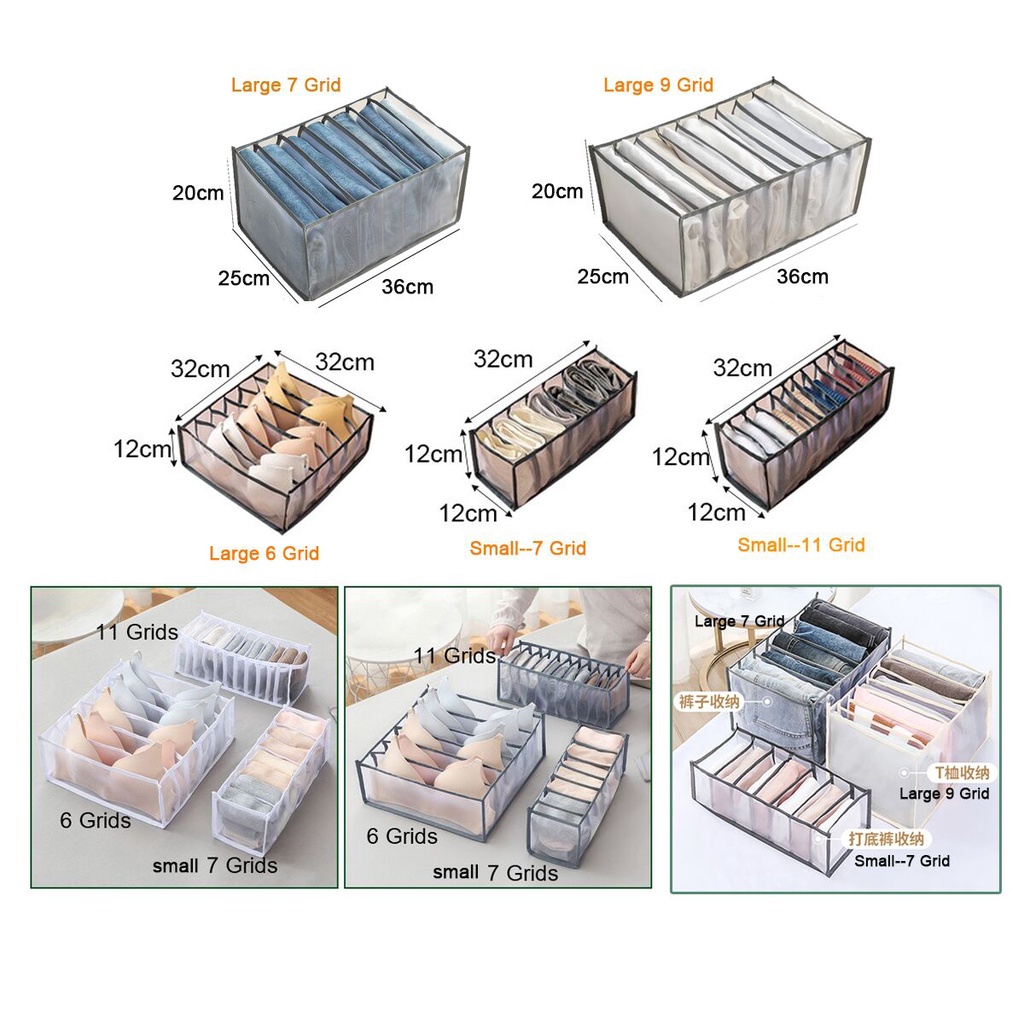 Large 7 Grid

20cm

25cm

36cm

Large 9 Grid

20cm

25cm

36cm

32cm

32cm

12cm

Large 6 Grid

32cm

12cm

12cm

Small--7 Grid

32cm

12cm

12cm

Small--11 Grid

11 Grids

6 Grids

small 7 Grids

11 Grids

6 Grids

small 7 Grids

Large 7 Grid

裤子收纳

T恤收纳

Large 9 Grid

打底裤收纳

Small--7 Grid