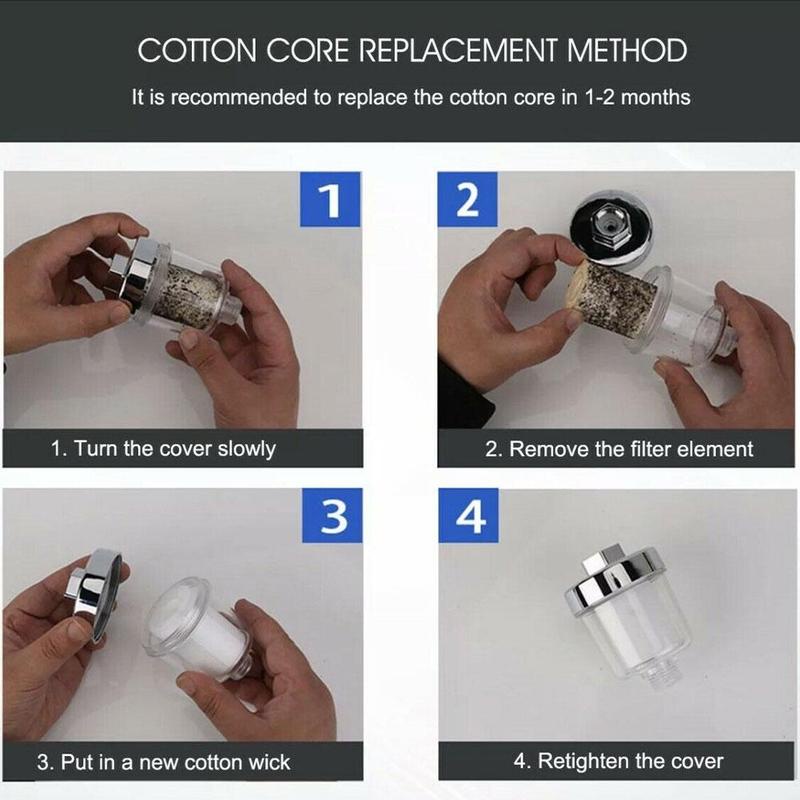 COTTON CORE REPLACEMENT METHOD

It is recommended to replace the cotton core in 1-2 months

1

1. Turn the cover slowly

2

2. Remove the filter element

3

3. Put in a new cotton wick

4

4. Retighten the cover