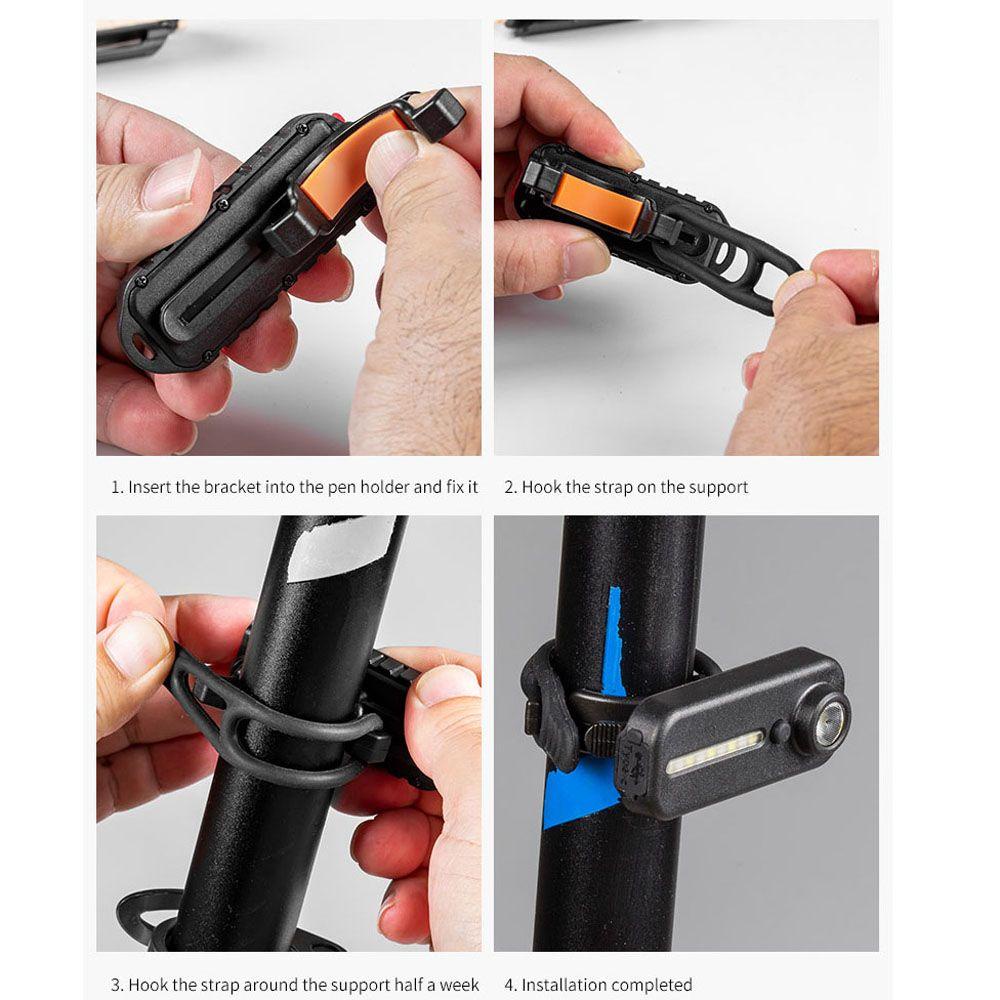 1. Insert the bracket into the pen holder and fix it

2. Hook the strap on the support

3. Hook the strap around the support half a week

4. Installation completed