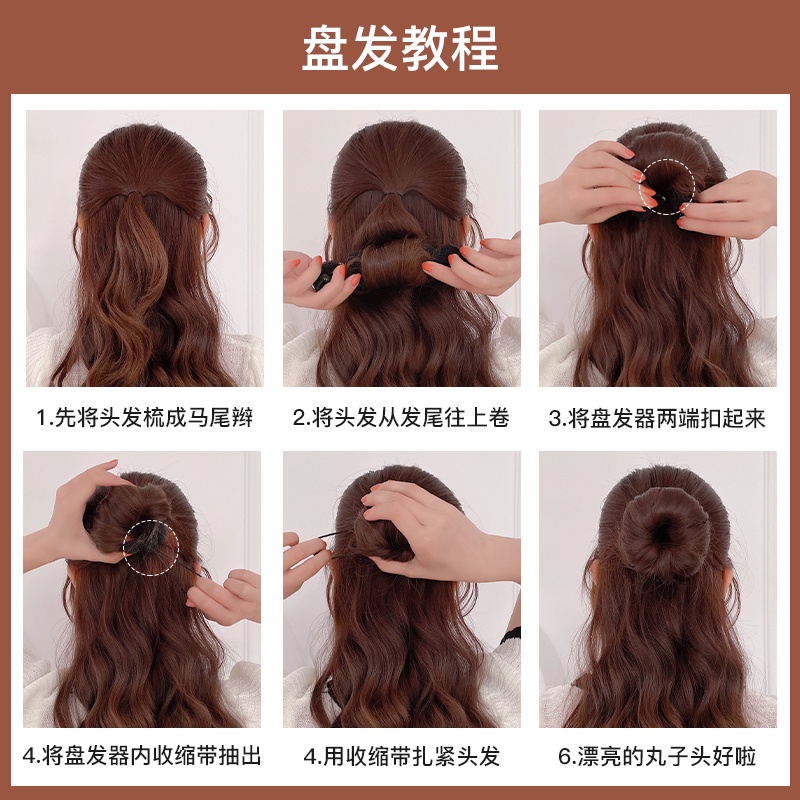 盘发教程

1.先将头发梳成马尾辫

2.将头发从发尾往上卷

3.将盘发器两端扣起来

4.将盘发器内收缩带抽出

4.用收缩带扎紧头发

6.漂亮的丸子头好啦