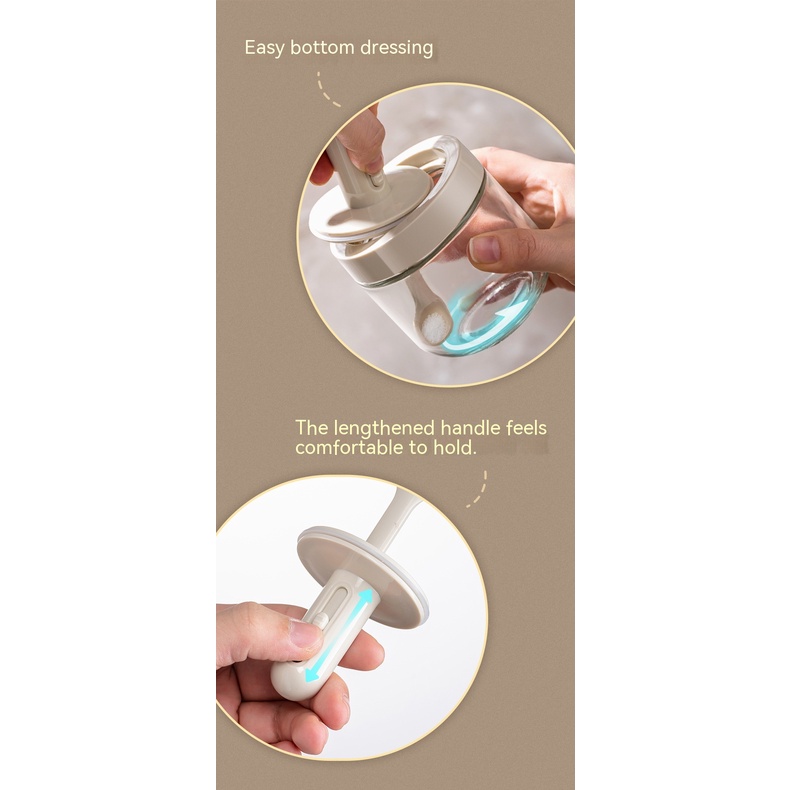 Easy bottom dressing

The lengthened handle feels comfortable to hold.