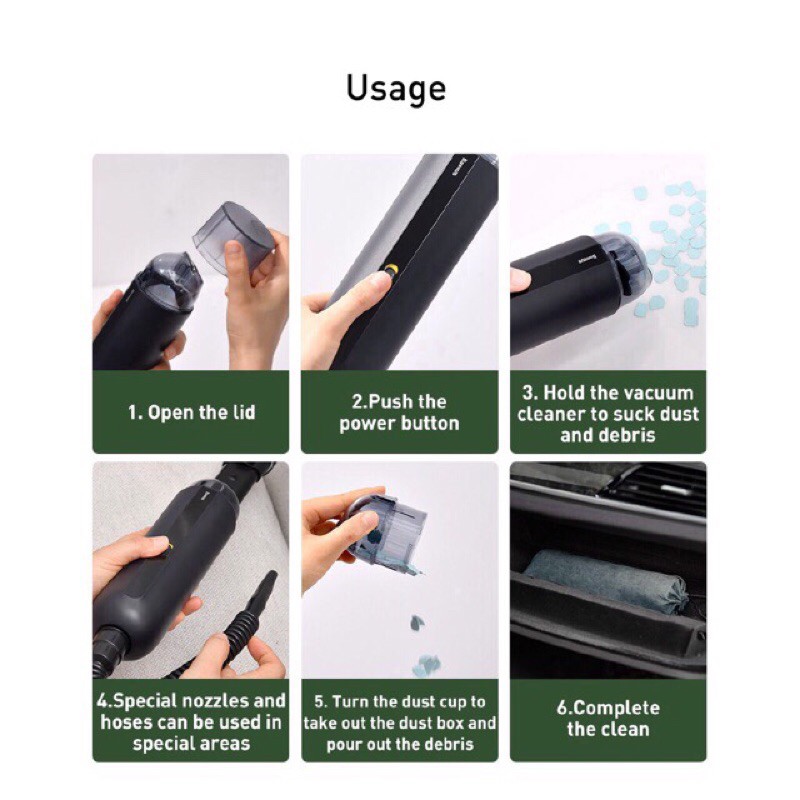 Usage

1. Open the lid

2.Push the power button

3. Hold the vacuum cleaner to suck dust and debris

4.Special nozzles and hoses can be used in special areas

5. Turn the dust cup to take out the dust box and pour out the debris

6.Complete the clean