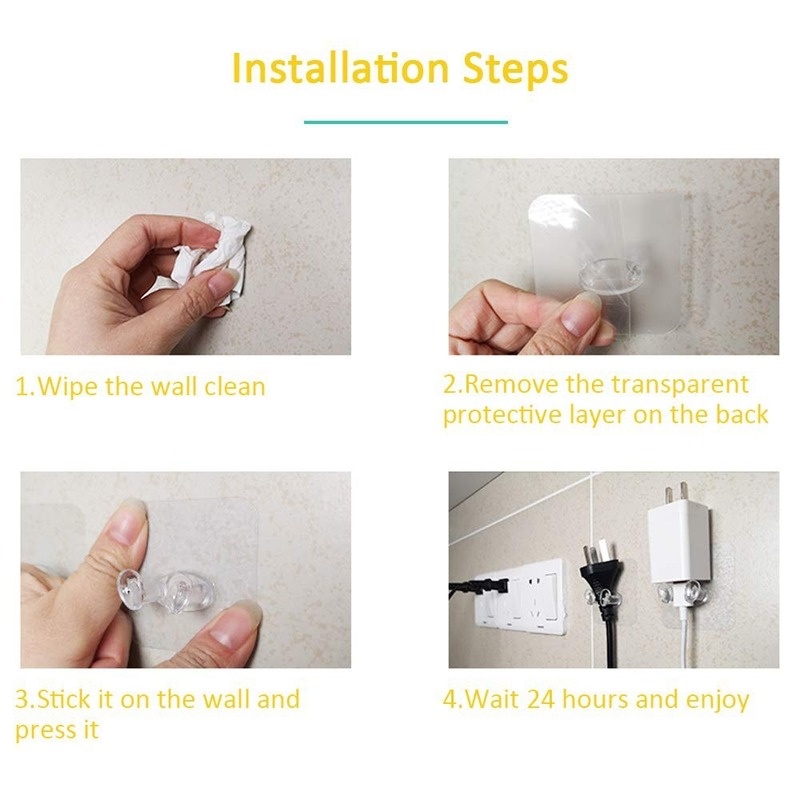 Installation Steps

1.Wipe the wall clean

2.Remove the transparent protective layer on the back

3.Stick it on the wall and press it

4.Wait 24 hours and enjoy