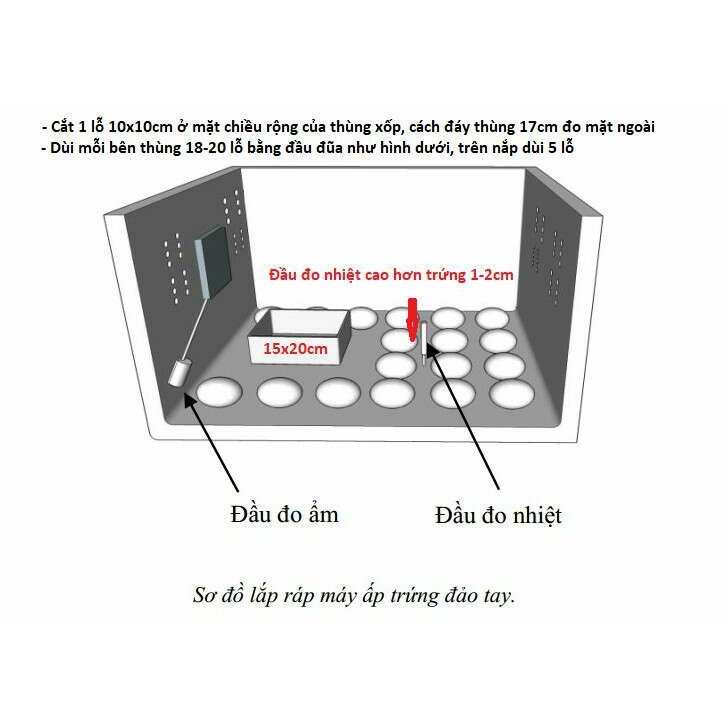 - Cắt 1 lỗ 10x10cm ở mặt chiều rộng của thùng xốp, cách đáy thùng 17cm đo mặt ngoài
- Dùi mỗi bên thùng 18-20 lỗ bằng đầu đũa như hình dưới, trên nắp dùi 5 lỗ

Đầu đo nhiệt cao hơn trứng 1-2cm

15x20cm

Đầu đo ẩm

Đầu đo nhiệt

Sơ đồ lắp ráp máy ấp trứng đảo tay.